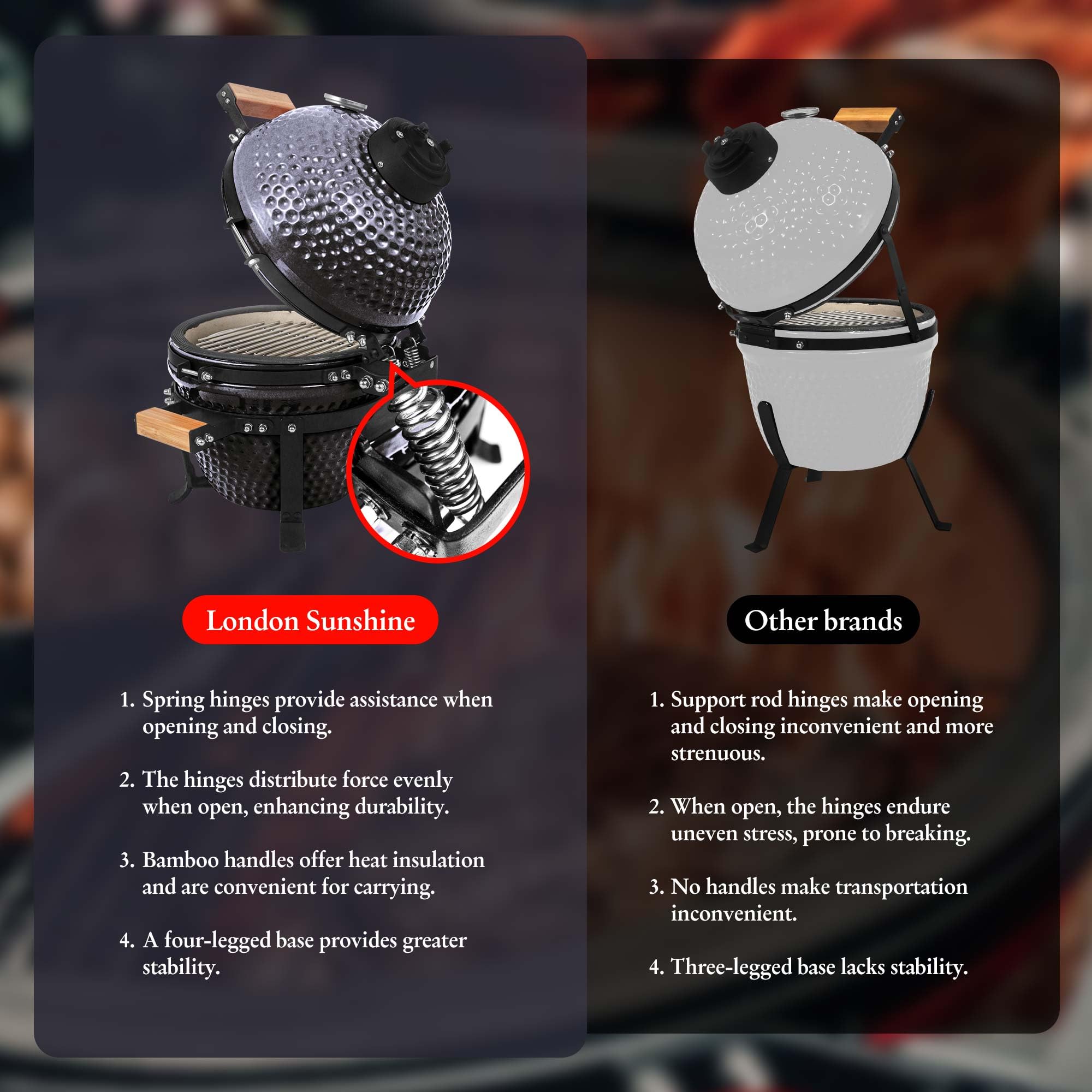 London Sunshine

1. Spring hinges provide assistance when opening and closing.

2. The hinges distribute force evenly when open, enhancing durability.

3. Bamboo handles offer heat insulation and are convenient for carrying.

4. A four-legged base provides greater stability.

Other brands

1. Support rod hinges make opening and closing inconvenient and more strenuous.

2. When open, the hinges endure uneven stress, prone to breaking.

3. No handles make transportation inconvenient.

4. Three-legged base lacks stability.