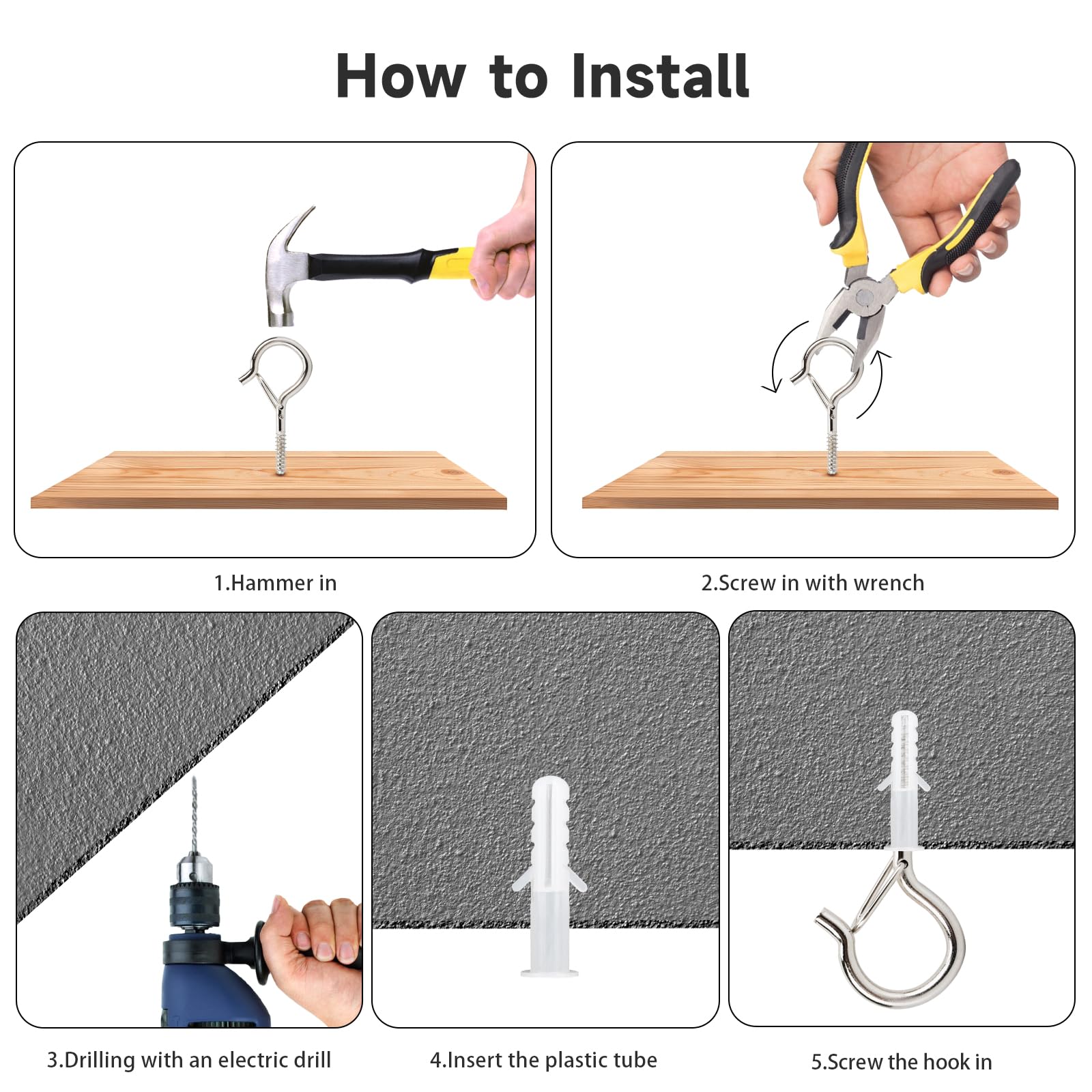 How to Install

1.Hammer in

2.Screw in with wrench

3.Drilling with an electric drill

4.Insert the plastic tube

5.Screw the hook in