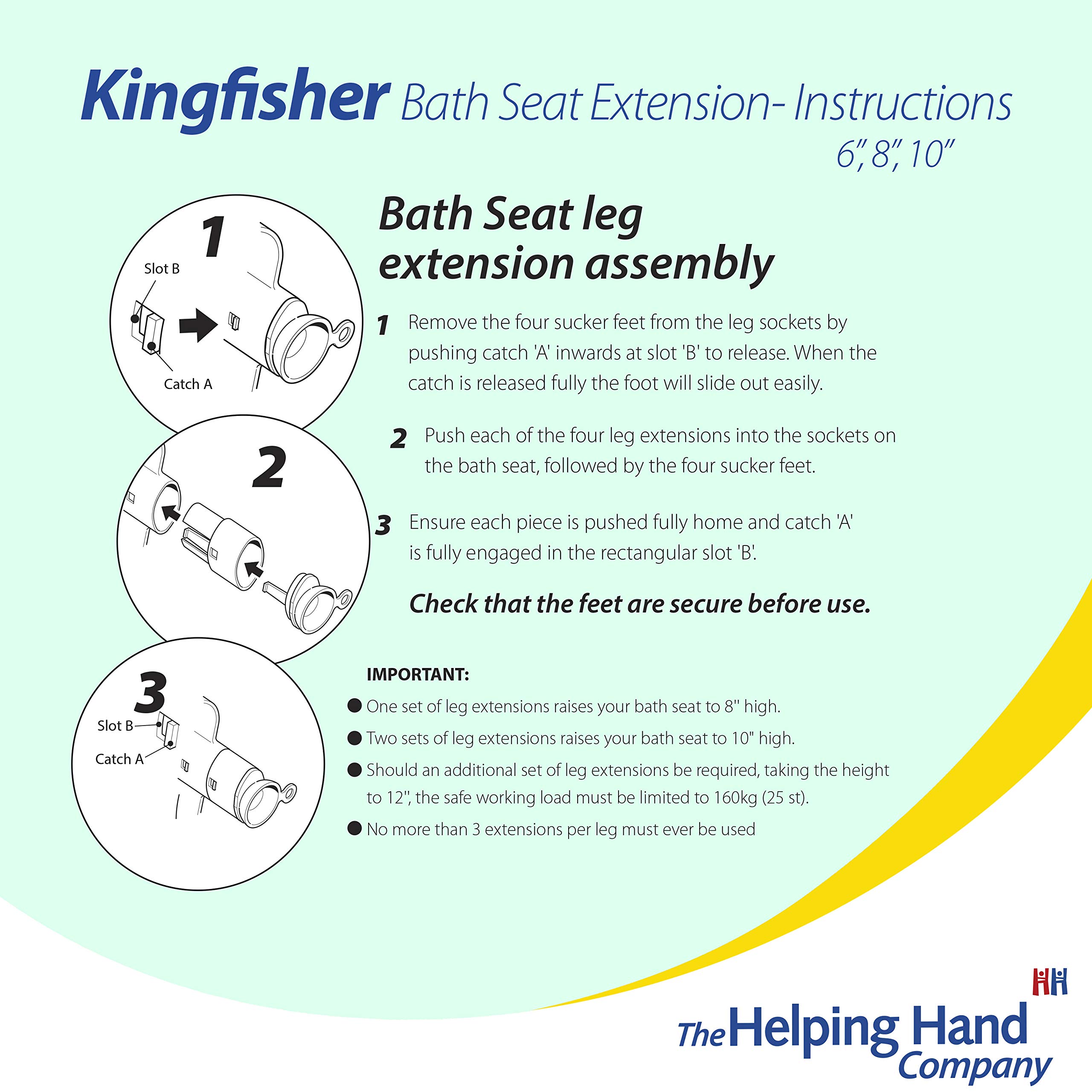 Kingfisher Bath Seat Extension- Instructions
6", 8", 10"

1
Slot B
Catch A

2

3
Slot B
Catch A

Bath Seat leg extension assembly

1 Remove the four sucker feet from the leg sockets by pushing catch 'A' inwards at slot 'B' to release. When the catch is released fully the foot will slide out easily.

2 Push each of the four leg extensions into the sockets on the bath seat, followed by the four sucker feet.

3 Ensure each piece is pushed fully home and catch 'A' is fully engaged in the rectangular slot 'B'.

Check that the feet are secure before use.

IMPORTANT:
● One set of leg extensions raises your bath seat to 8" high.
● Two sets of leg extensions raises your bath seat to 10" high.
● Should an additional set of leg extensions be required, taking the height to 12", the safe working load must be limited to 160kg (25 st).
● No more than 3 extensions per leg must ever be used

The Helping Hand Company