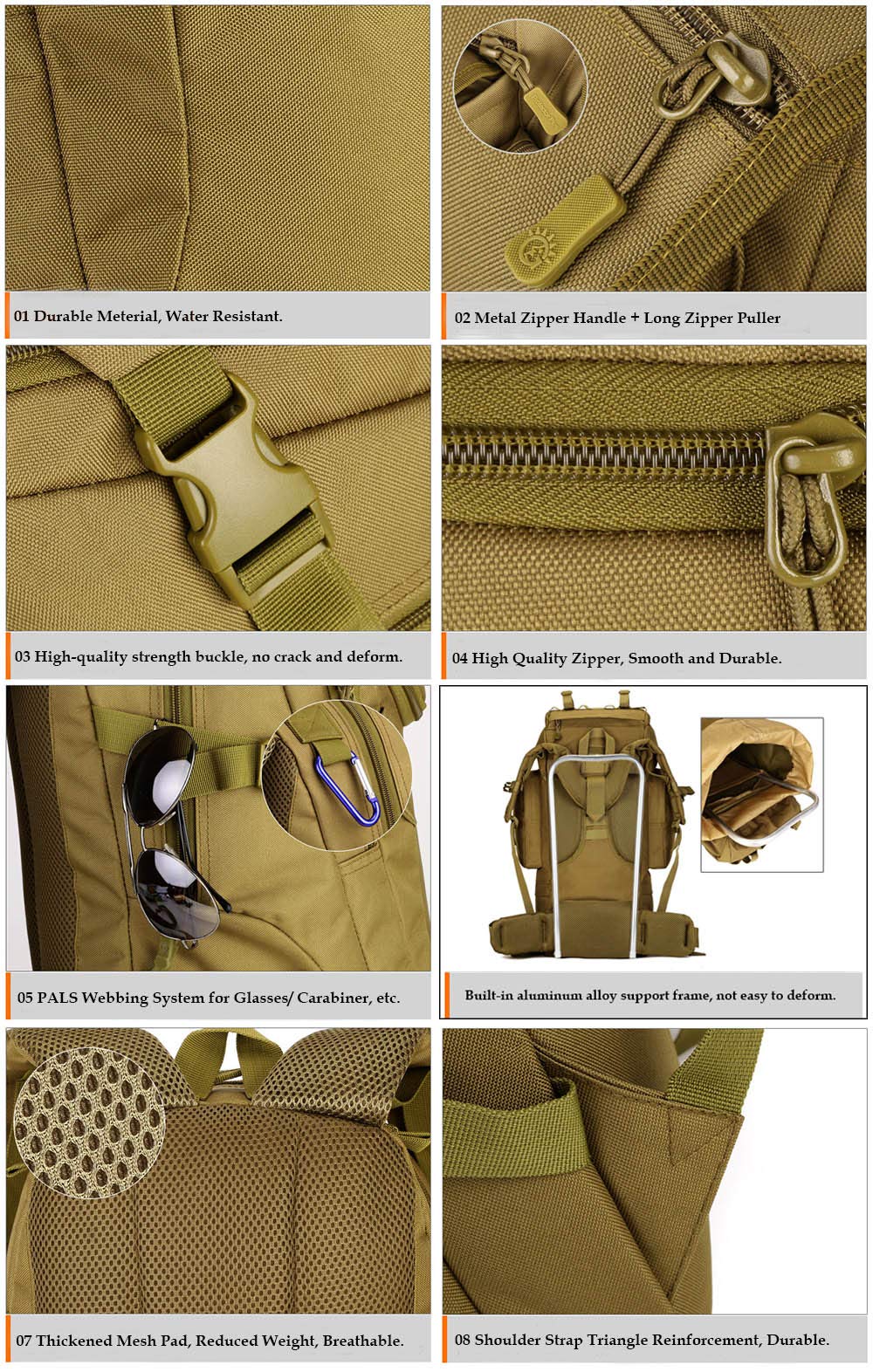 01 Durable Meterial, Water Resistant.

02 Metal Zipper Handle + Long Zipper Puller

03 High-quality strength buckle, no crack and deform.

04 High Quality Zipper, Smooth and Durable.

05 PALS Webbing System for Glasses/ Carabiner, etc.

Built-in aluminum alloy support frame, not easy to deform.

07 Thickened Mesh Pad, Reduced Weight, Breathable.

08 Shoulder Strap Triangle Reinforcement, Durable.