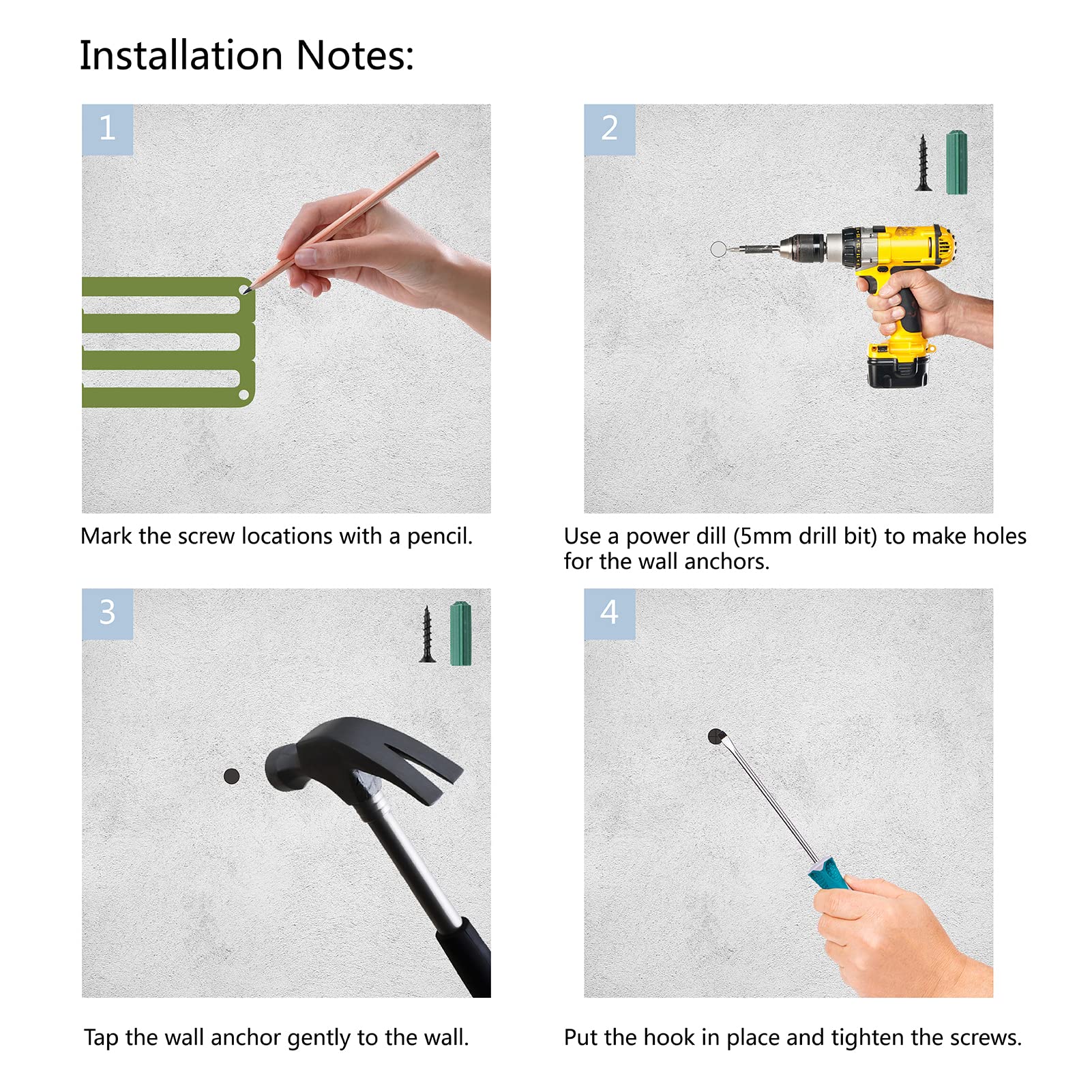 Installation Notes:

1

Mark the screw locations with a pencil.

2

Use a power dill (5mm drill bit) to make holes for the wall anchors.

3

Tap the wall anchor gently to the wall.

4

Put the hook in place and tighten the screws.