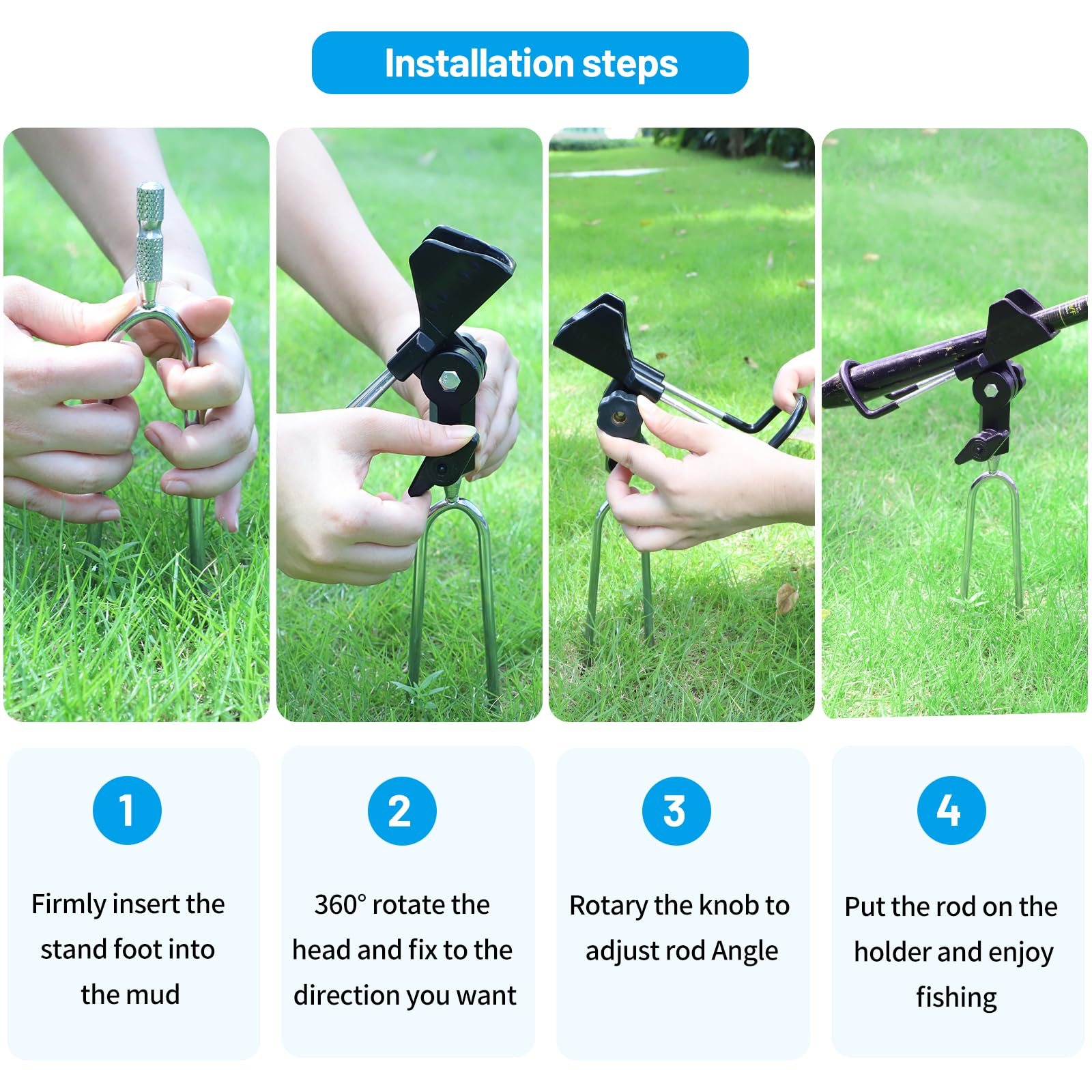 Installation steps

1

Firmly insert the stand foot into the mud

2

360° rotate the head and fix to the direction you want

3

Rotary the knob to adjust rod Angle

4

Put the rod on the holder and enjoy fishing