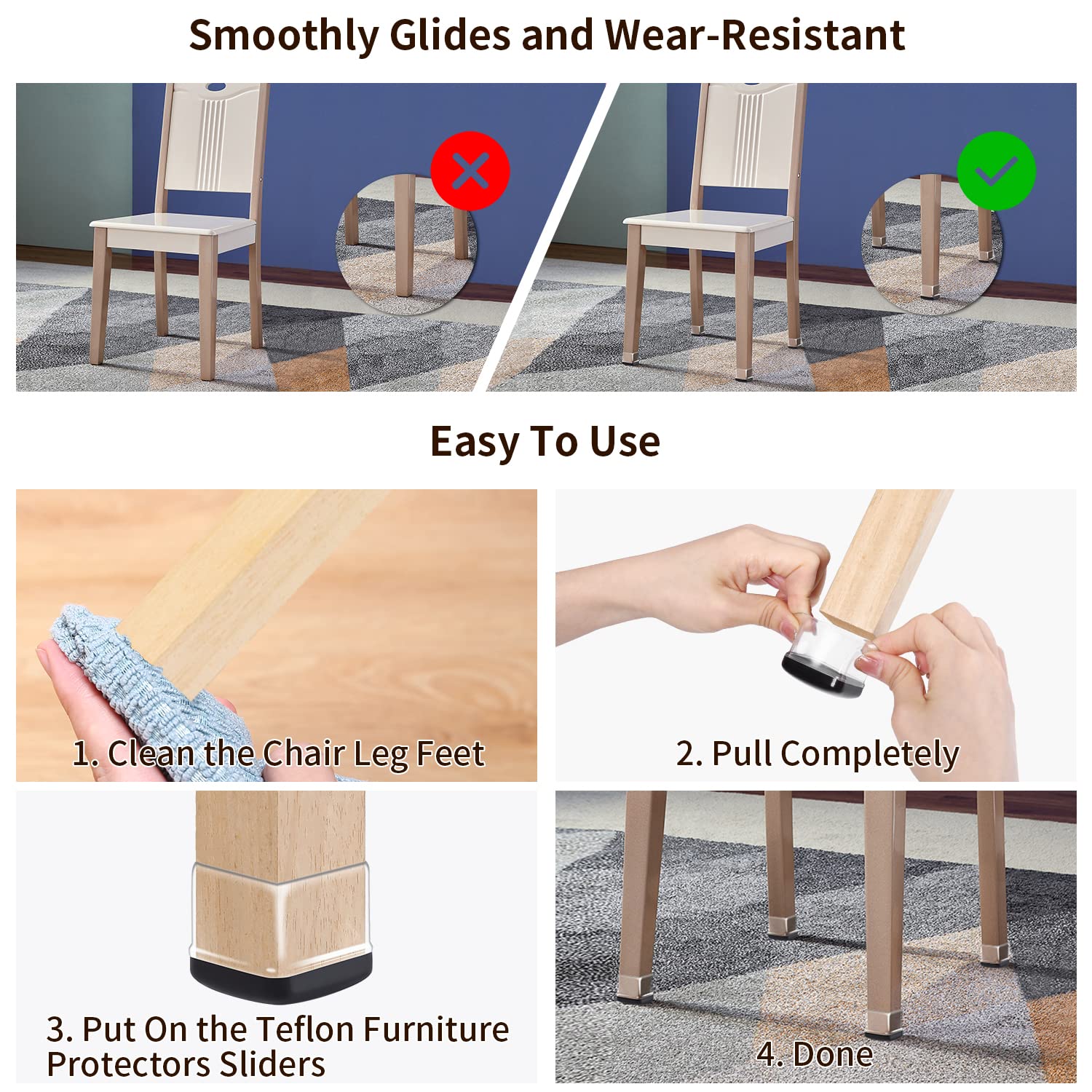 Smoothly Glides and Wear-Resistant

Easy To Use

1. Clean the Chair Leg Feet

2. Pull Completely

3. Put On the Teflon Furniture Protectors Sliders

4. Done