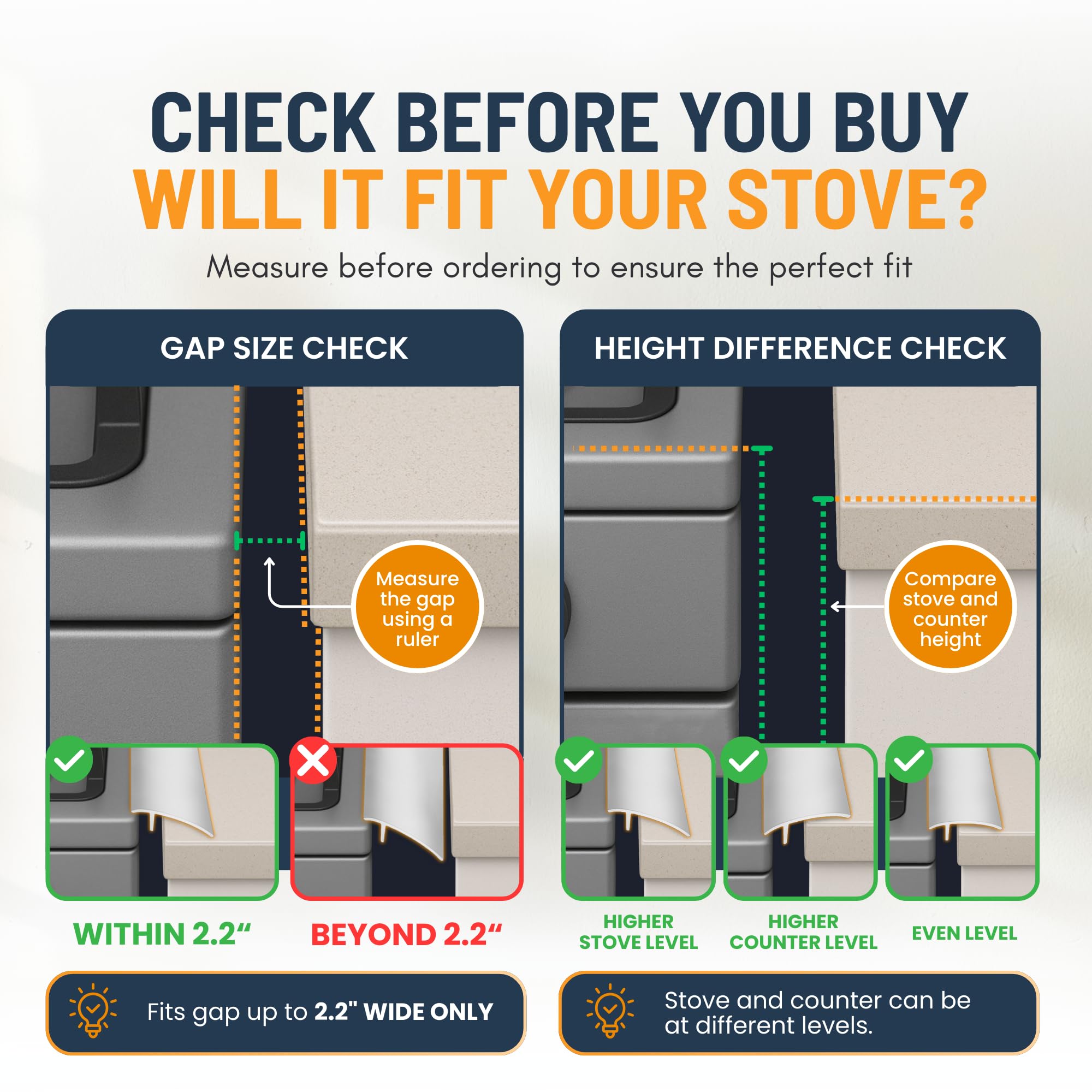 CHECK BEFORE YOU BUY
WILL IT FIT YOUR STOVE?

Measure before ordering to ensure the perfect fit

GAP SIZE CHECK

Measure the gap using a ruler

WITHIN 2.2“

BEYOND 2.2“

Fits gap up to 2.2" WIDE ONLY

HEIGHT DIFFERENCE CHECK

Compare stove and counter height

HIGHER STOVE LEVEL

HIGHER COUNTER LEVEL

EVEN LEVEL

Stove and counter can be at different levels.