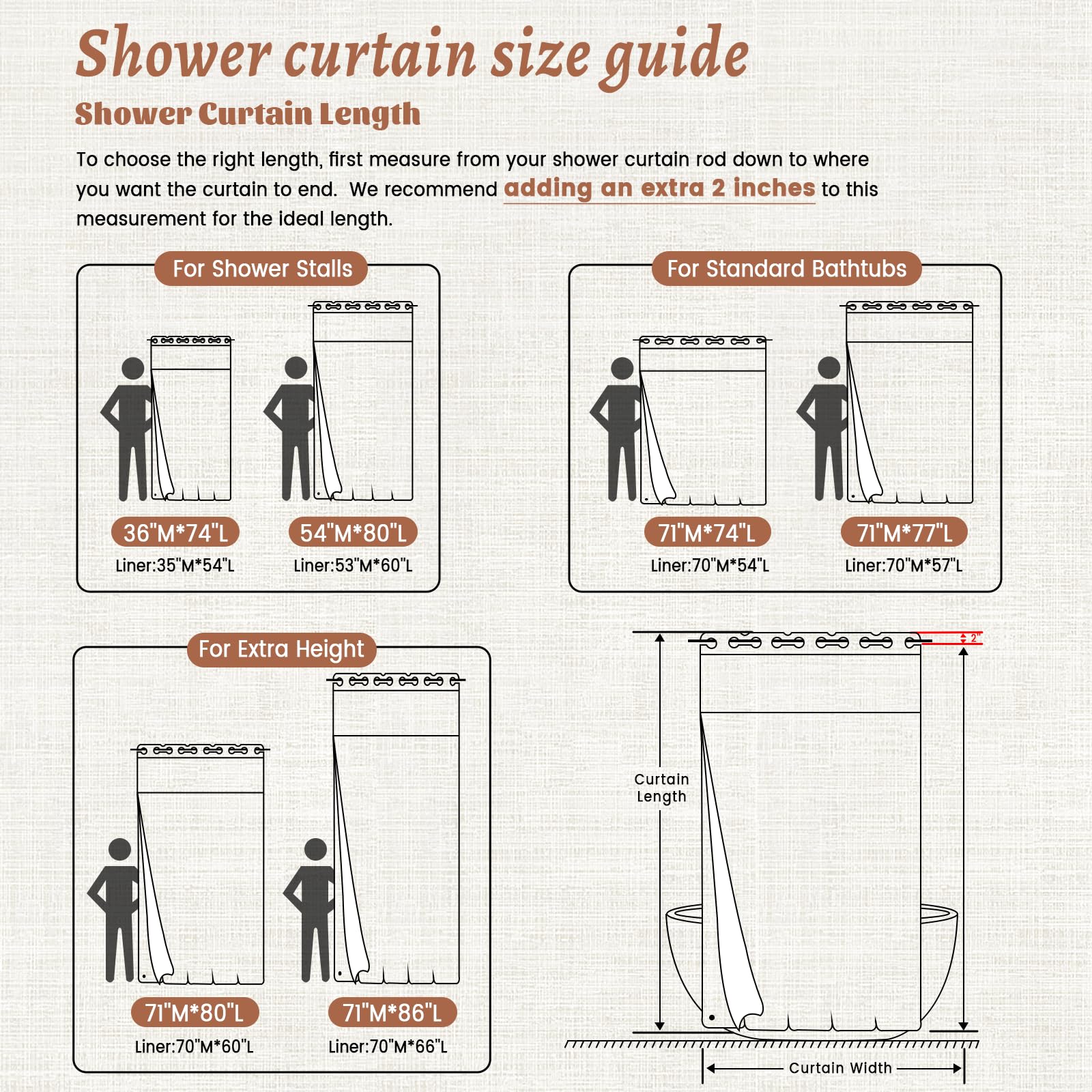 Shower curtain size guide

Shower Curtain Length

To choose the right length, first measure from your shower curtain rod down to where you want the curtain to end. We recommend adding an extra 2 inches to this measurement for the ideal length.

For Shower Stalls

36"M*74"L
Liner:35"M*54"L

54"M*80"L
Liner:53"M*60"L

For Standard Bathtubs

71"M*74"L
Liner:70"M*54"L

71"M*77"L
Liner:70"M*57"L

For Extra Height

71"M*80"L
Liner:70"M*60"L

71"M*86"L
Liner:70"M*66"L

2"

Curtain Length

Curtain Width