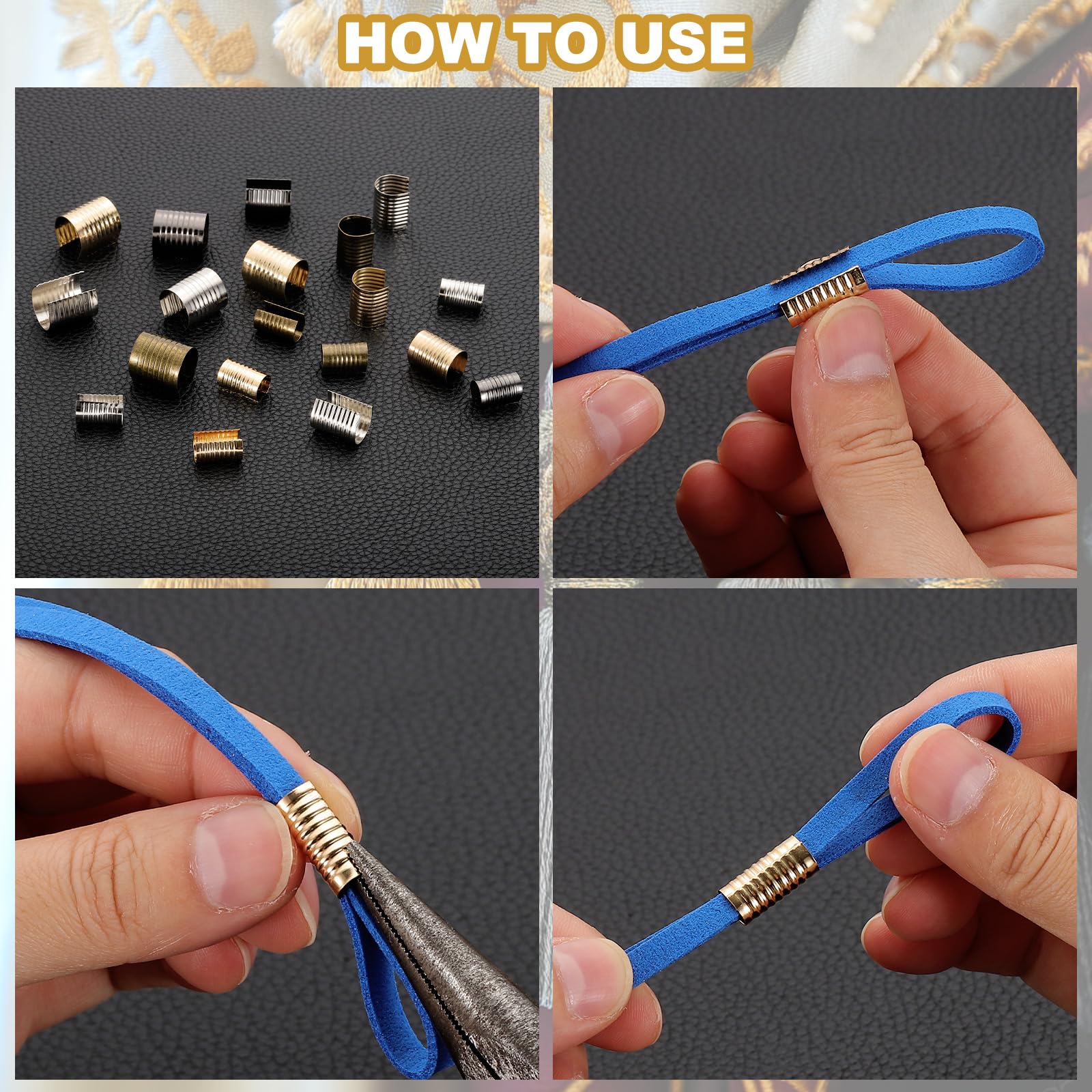 HOW TO USE