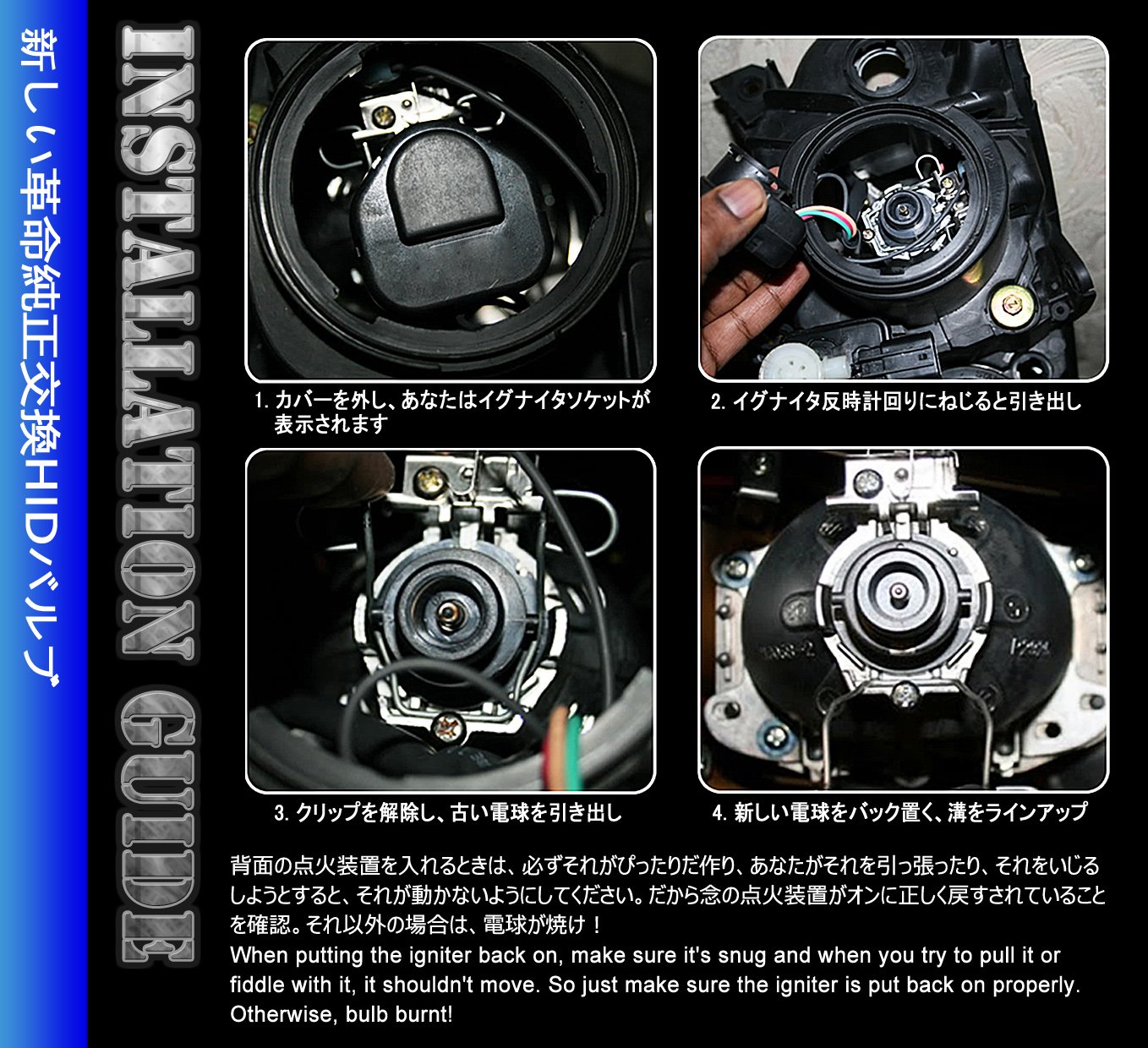 新しい革命純正交換HIDバルブ

INSTALLATION GUIDE

1. カバーを外し、あなたはイグナイタソケットが表示されます

2. イグナイタ反時計回りにねじると引き出し

3. クリップを解除し、古い電球を引き出し

4. 新しい電球をバック置く、溝をラインアップ

背面の点火装置を入れるときは、必ずそれがぴったりだ作り、あなたがそれを引っ張ったり、それをいじるしようとすると、それが動かないようにしてください。だから念の点火装置がオンに正しく戻すされていることを確認。それ以外の場合は、電球が焼け！
When putting the igniter back on, make sure it's snug and when you try to pull it or fiddle with it, it shouldn't move. So just make sure the igniter is put back on properly. Otherwise, bulb burnt!