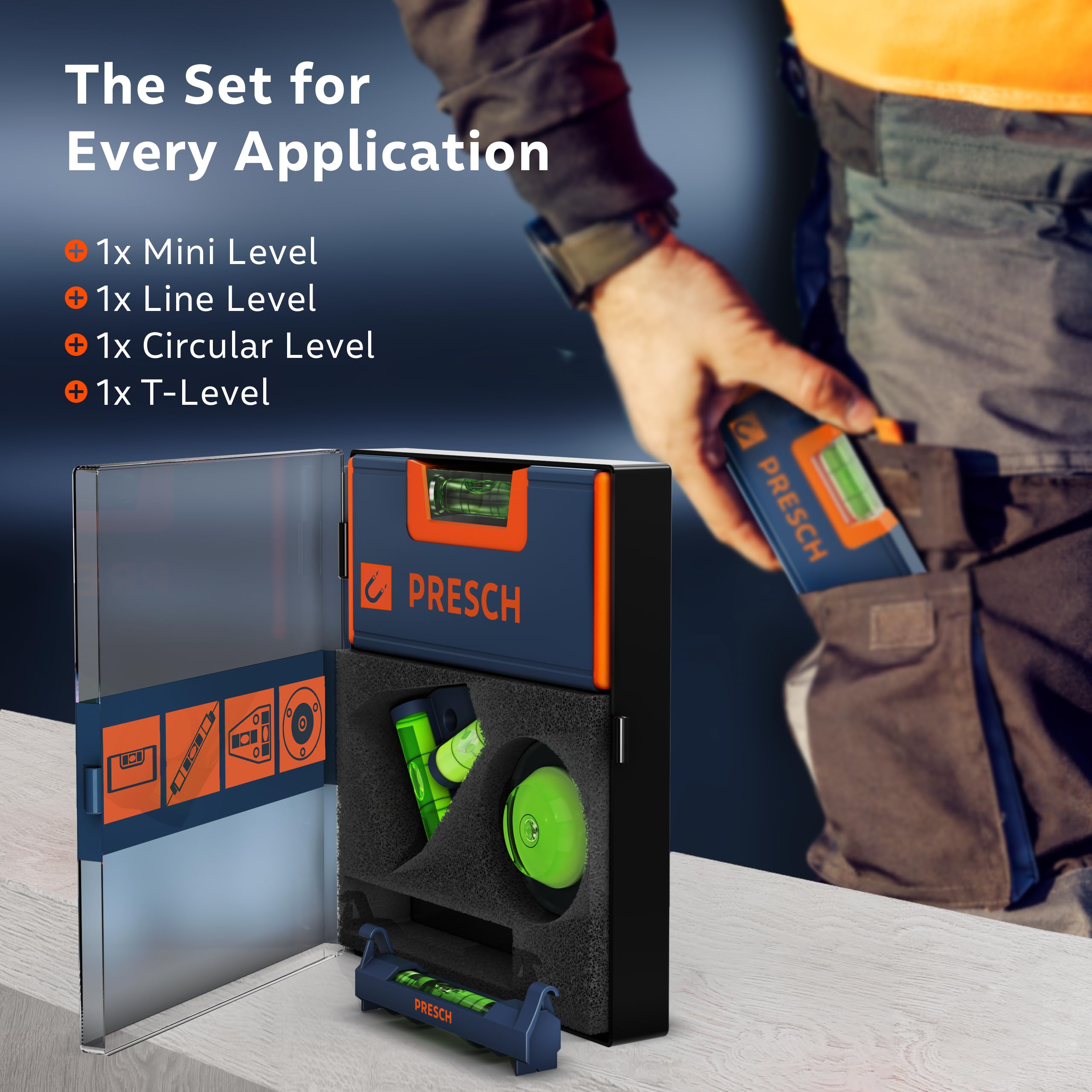 The Set for Every Application

1x Mini Level
1x Line Level
1x Circular Level
1x T-Level

PRESCH

PRESCH

PRESCH