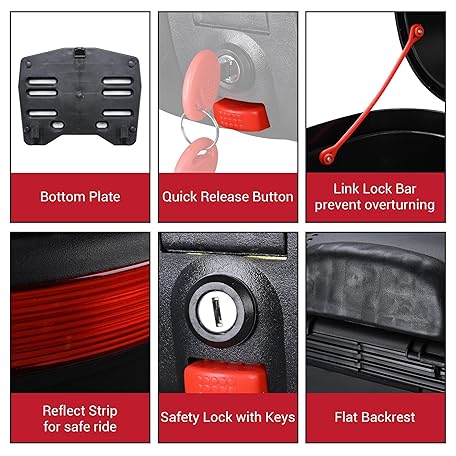 Bottom Plate

Quick Release Button

Link Lock Bar
prevent overturning

Reflect Strip
for safe ride

Safety Lock with Keys

Flat Backrest