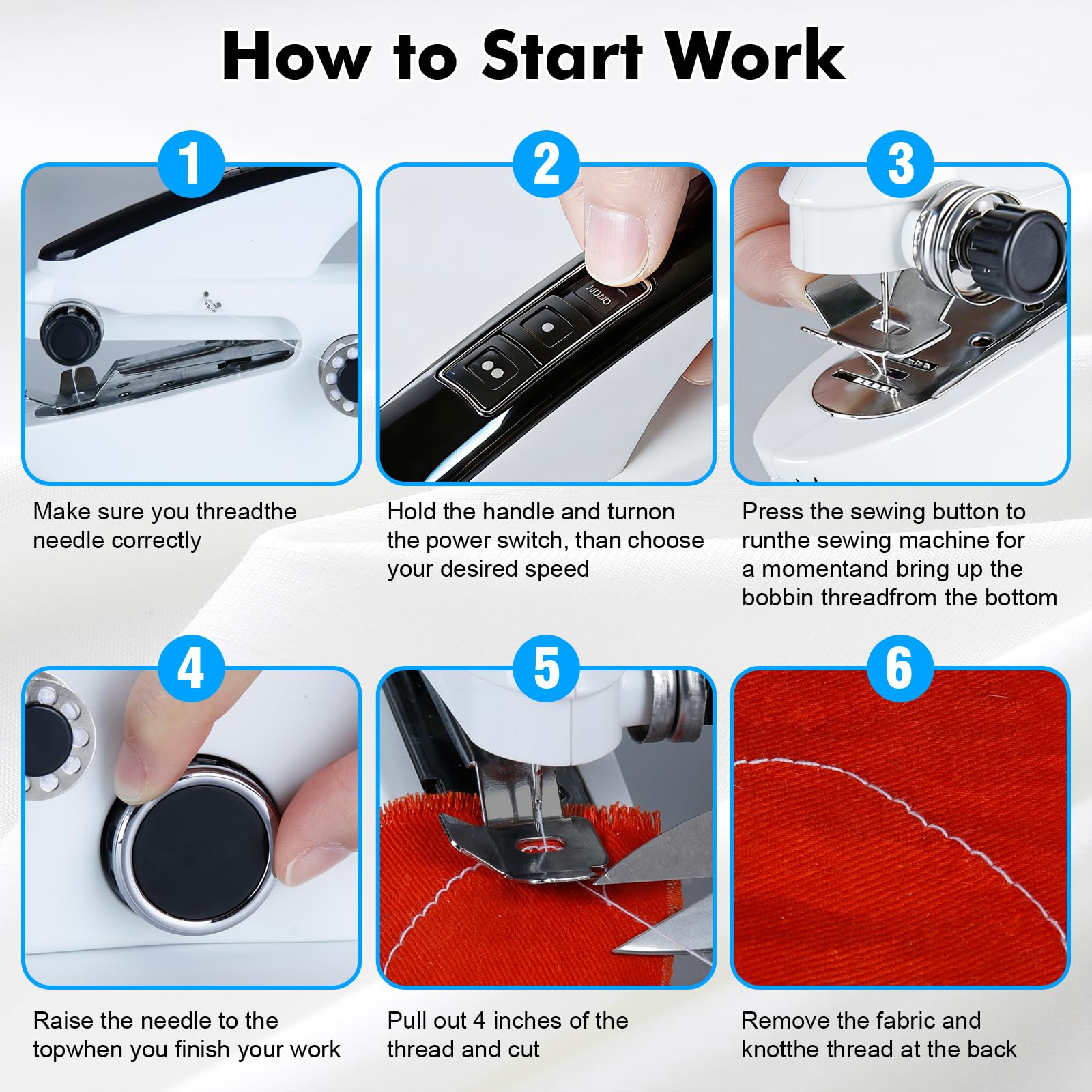 How to Start Work

1

Make sure you threadthe needle correctly

2

ON/OFF

Hold the handle and turnon the power switch, than choose your desired speed

3

Press the sewing button to runthe sewing machine for a momentand bring up the bobbin threadfrom the bottom

4

Raise the needle to the topwhen you finish your work

5

Pull out 4 inches of the thread and cut

6

Remove the fabric and knotthe thread at the back