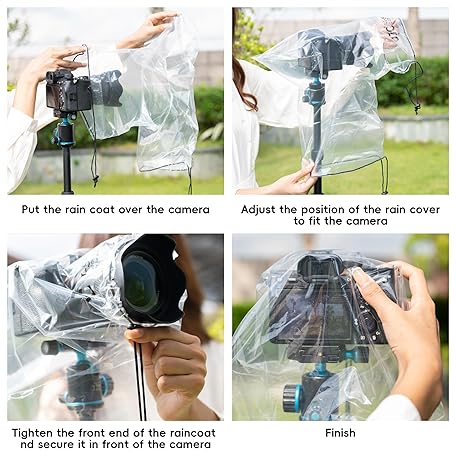 Put the rain coat over the camera

Adjust the position of the rain cover to fit the camera

Tighten the front end of the raincoat nd secure it in front of the camera

Finish