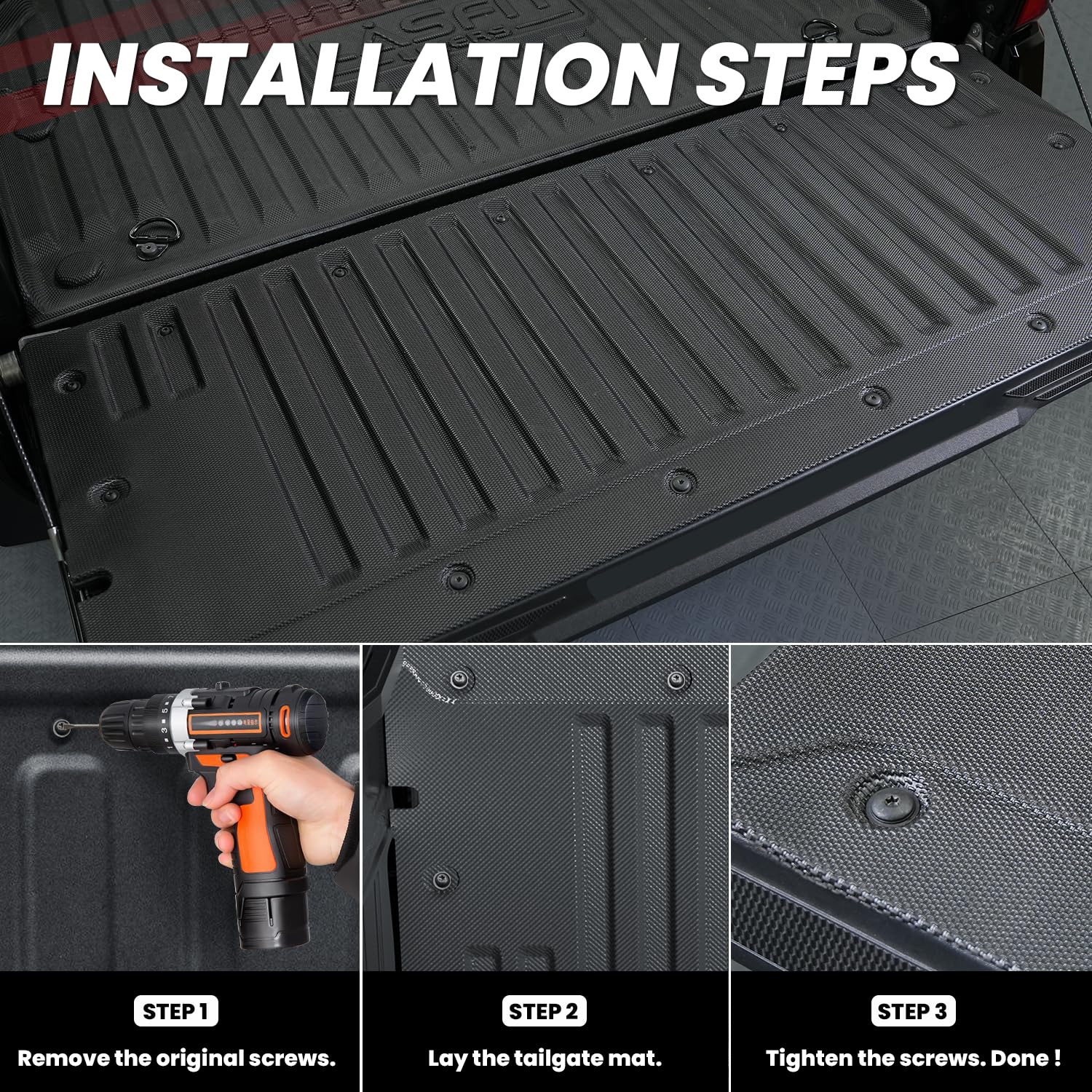 INSTALLATION STEPS

STEP 1
Remove the original screws.

STEP 2
Lay the tailgate mat.

STEP 3
Tighten the screws. Done !