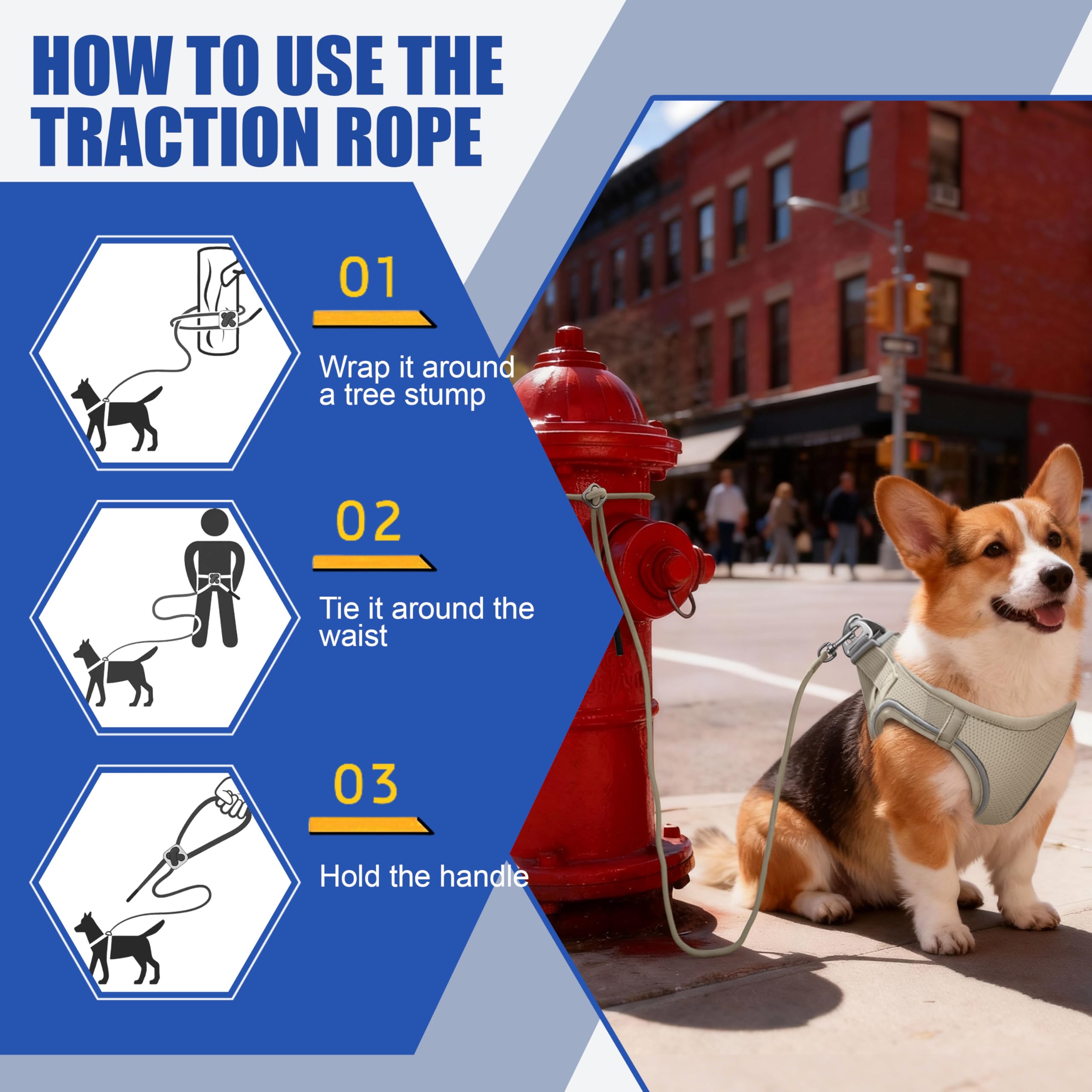 HOW TO USE THE TRACTION ROPE

01

Wrap it around a tree stump

02

Tie it around the waist

03

Hold the handle