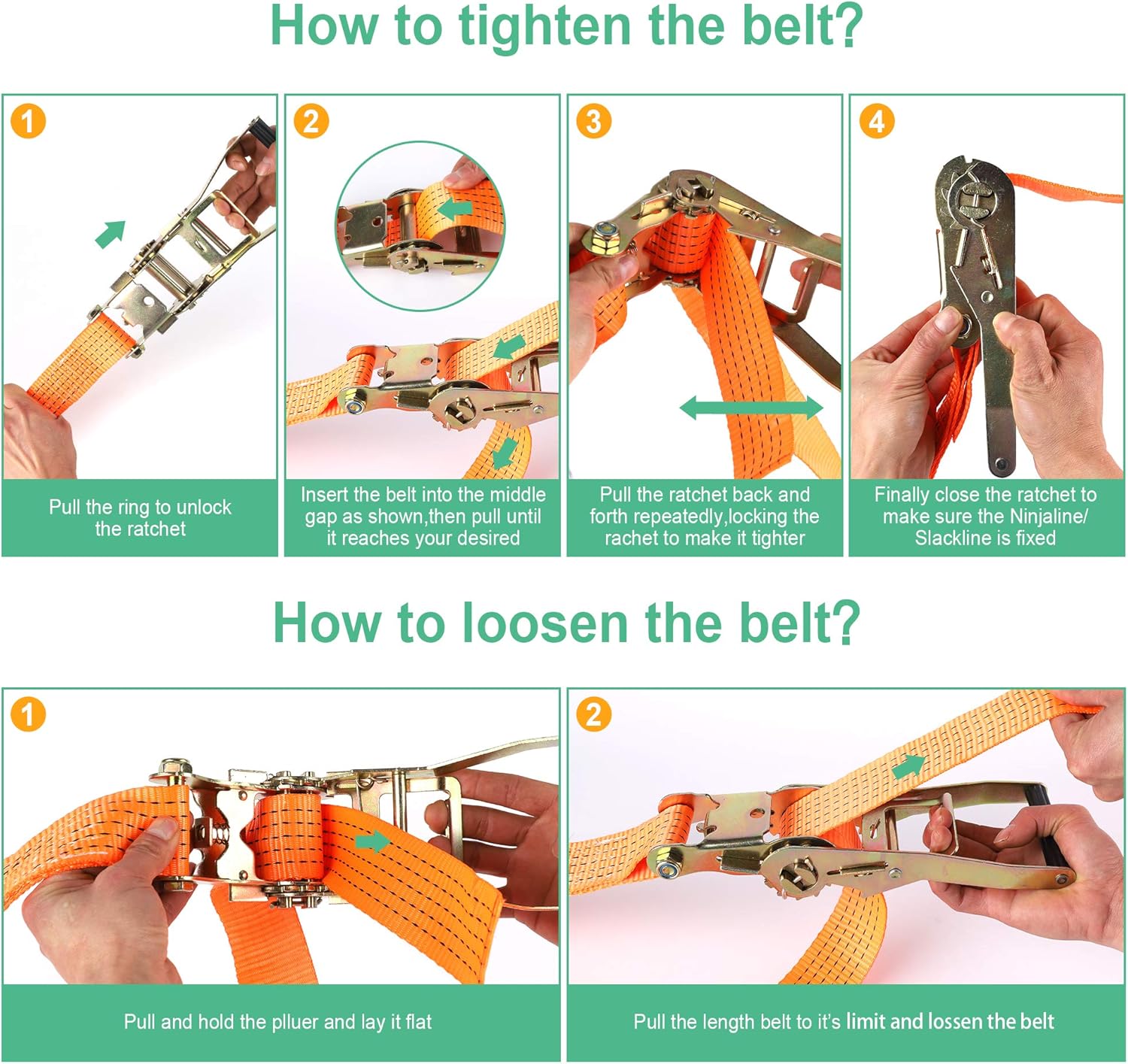 How to tighten the belt?

1

Pull the ring to unlock the ratchet

2

Insert the belt into the middle gap as shown,then pull until it reaches your desired

3

Pull the ratchet back and forth repeatedly,locking the rachet to make it tighter

4

Finally close the ratchet to make sure the Ninjaline/ Slackline is fixed

How to loosen the belt?

1

Pull and hold the plluer and lay it flat

2

Pull the length belt to it's limit and lossen the belt