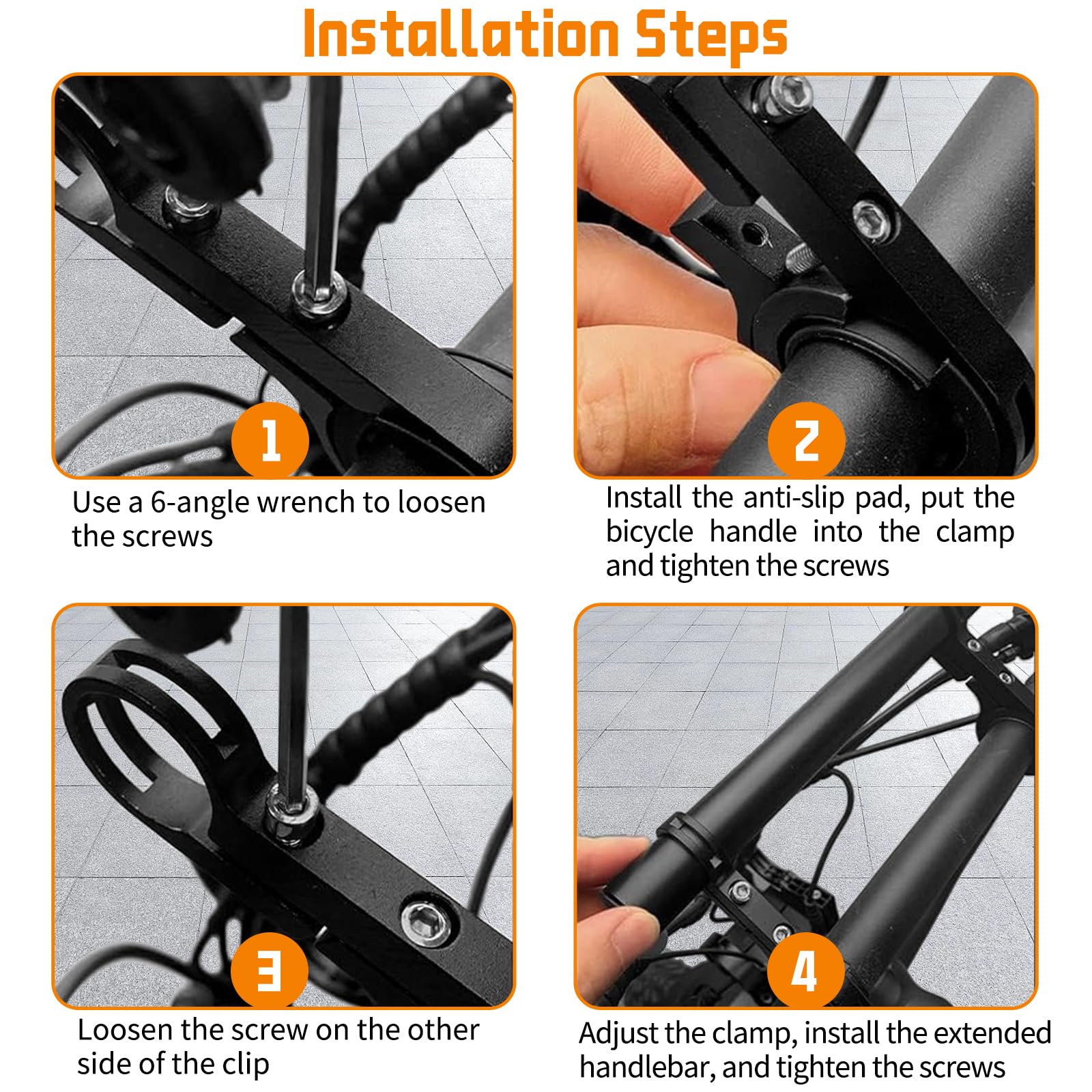 Installation Steps

1

Use a 6-angle wrench to loosen the screws

2

Install the anti-slip pad, put the bicycle handle into the clamp and tighten the screws

3

Loosen the screw on the other side of the clip

4

Adjust the clamp, install the extended handlebar, and tighten the screws