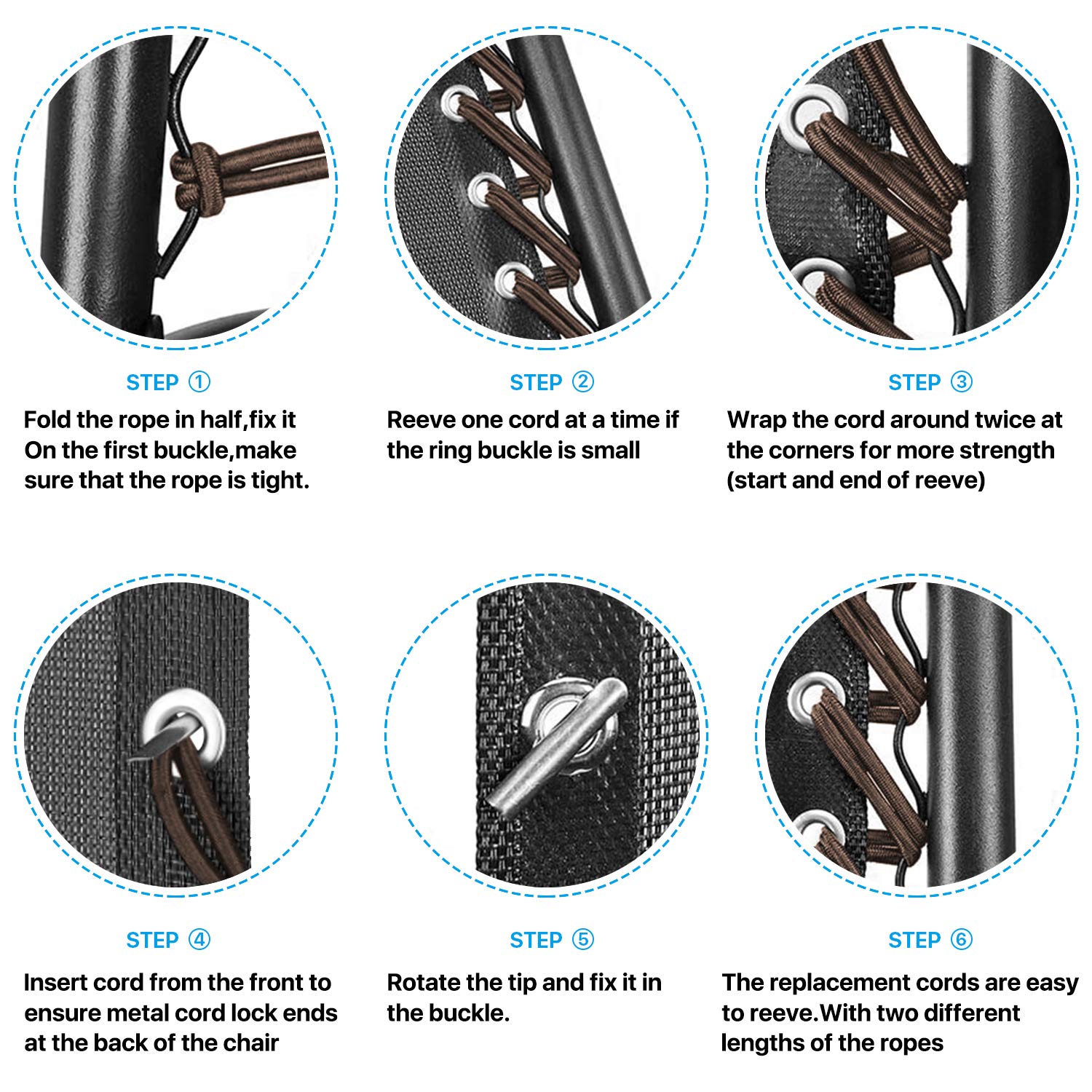 STEP ①
Fold the rope in half,fix it On the first buckle,make sure that the rope is tight.

STEP ②
Reeve one cord at a time if the ring buckle is small

STEP ③
Wrap the cord around twice at the corners for more strength (start and end of reeve)

STEP ④
Insert cord from the front to ensure metal cord lock ends at the back of the chair

STEP ⑤
Rotate the tip and fix it in the buckle.

STEP ⑥
The replacement cords are easy to reeve.With two different lengths of the ropes