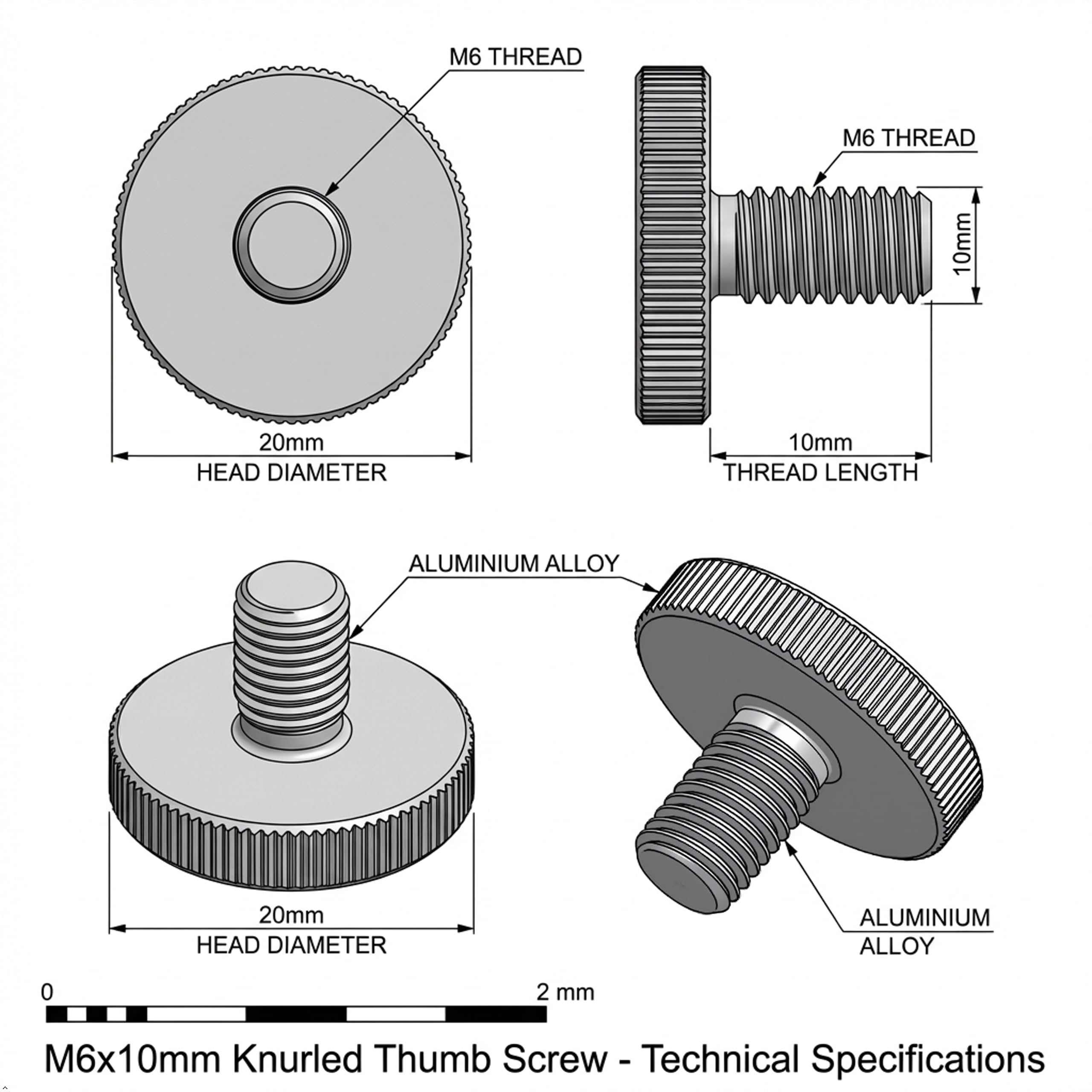 M6 THREAD

20mm
HEAD DIAMETER

M6 THREAD

10mm

10mm
THREAD LENGTH

ALUMINIUM ALLOY

20mm
HEAD DIAMETER

ALUMINIUM ALLOY

0

2 mm

M6x10mm Knurled Thumb Screw - Technical Specifications