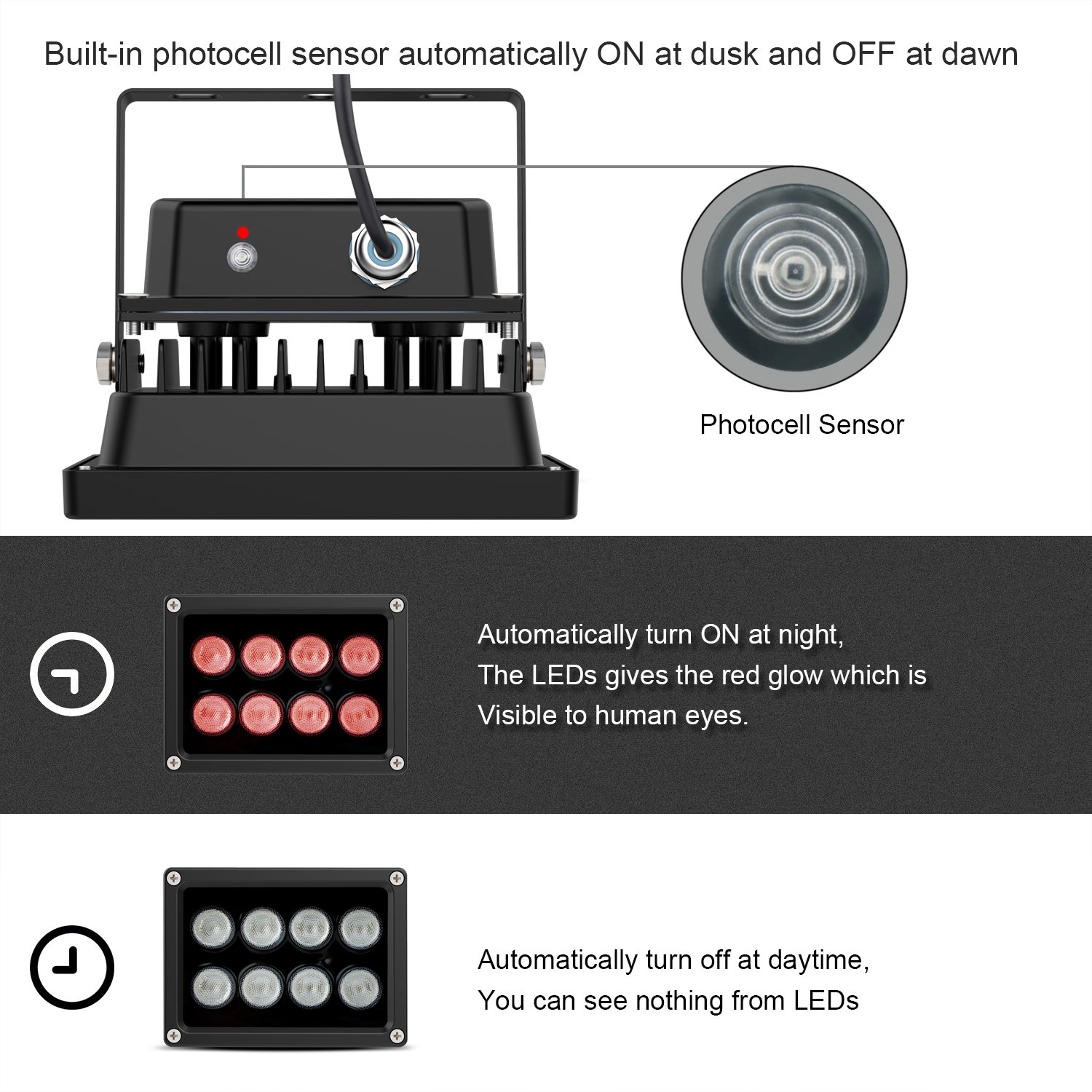 Built-in photocell sensor automatically ON at dusk and OFF at dawn

Photocell Sensor

Automatically turn ON at night,
The LEDs gives the red glow which is
Visible to human eyes.

Automatically turn off at daytime,
You can see nothing from LEDs