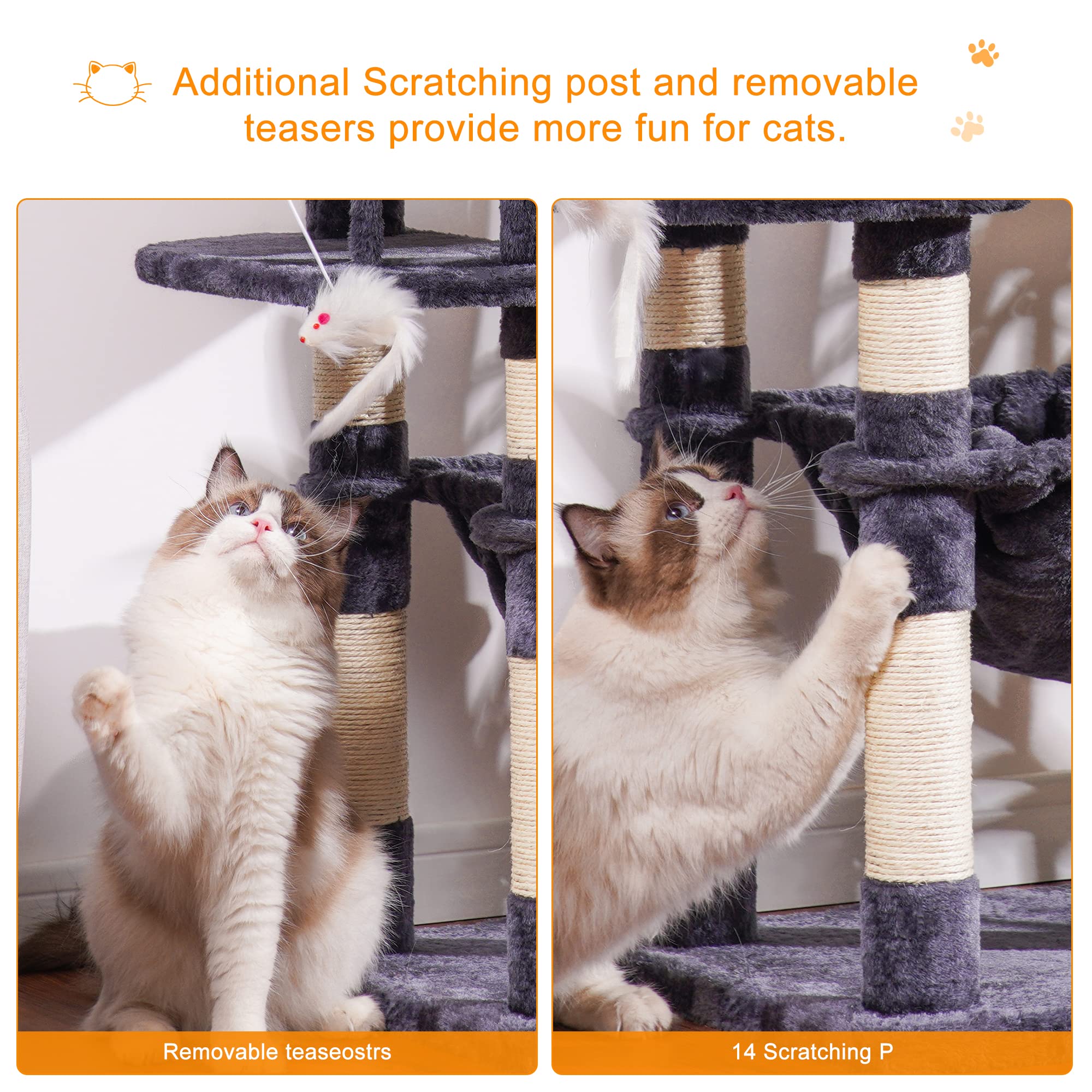 Additional Scratching post and removable teasers provide more fun for cats.

Removable teaseostrs

14 Scratching P