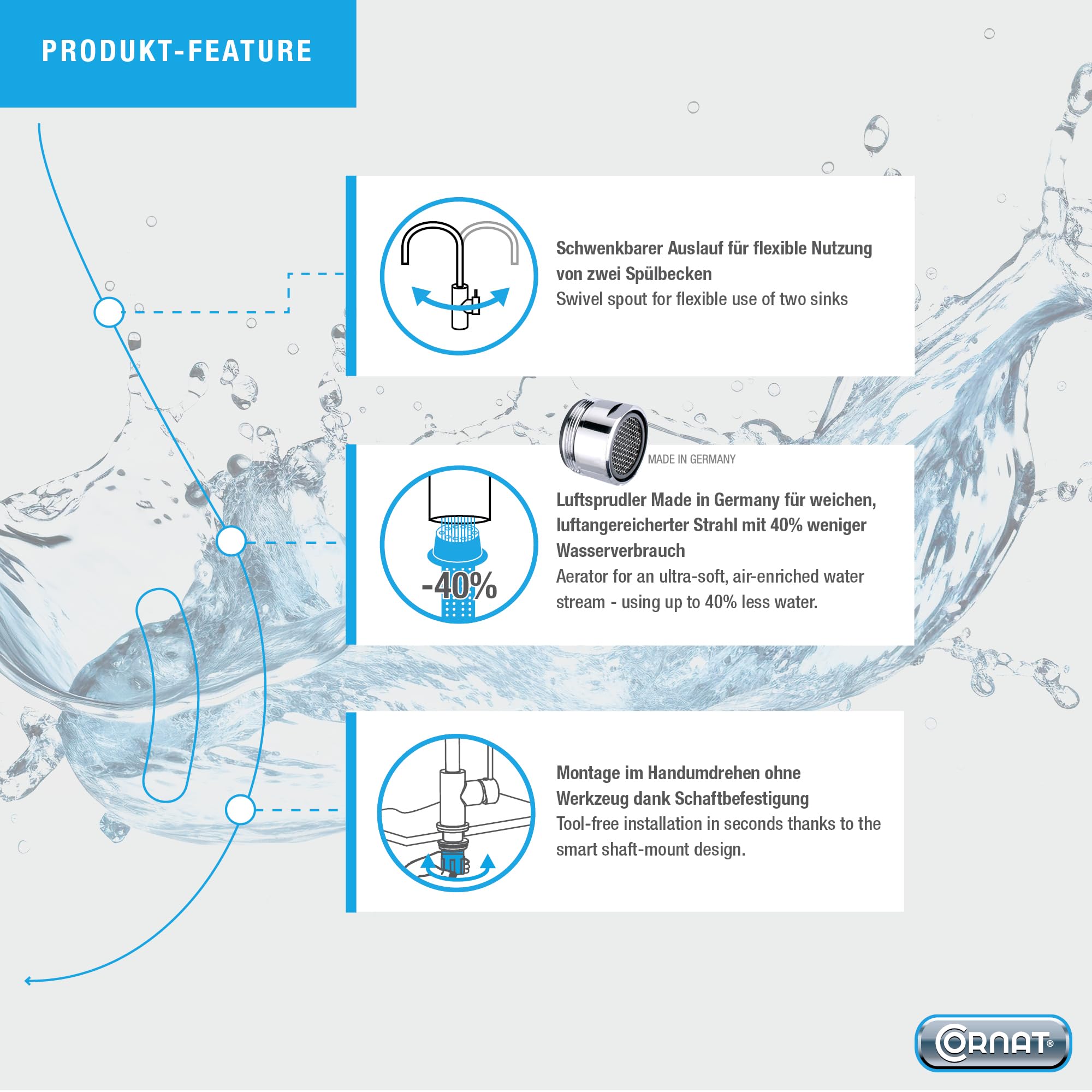 PRODUKT-FEATURE

Schwenkbarer Auslauf für flexible Nutzung von zwei Spülbecken
Swivel spout for flexible use of two sinks

MADE IN GERMANY

-40%

Luftsprudler Made in Germany für weichen, luftangereicherter Strahl mit 40% weniger Wasserverbrauch
Aerator for an ultra-soft, air-enriched water stream - using up to 40% less water.

Montage im Handumdrehen ohne Werkzeug dank Schaftbefestigung
Tool-free installation in seconds thanks to the smart shaft-mount design.

CORNAT®