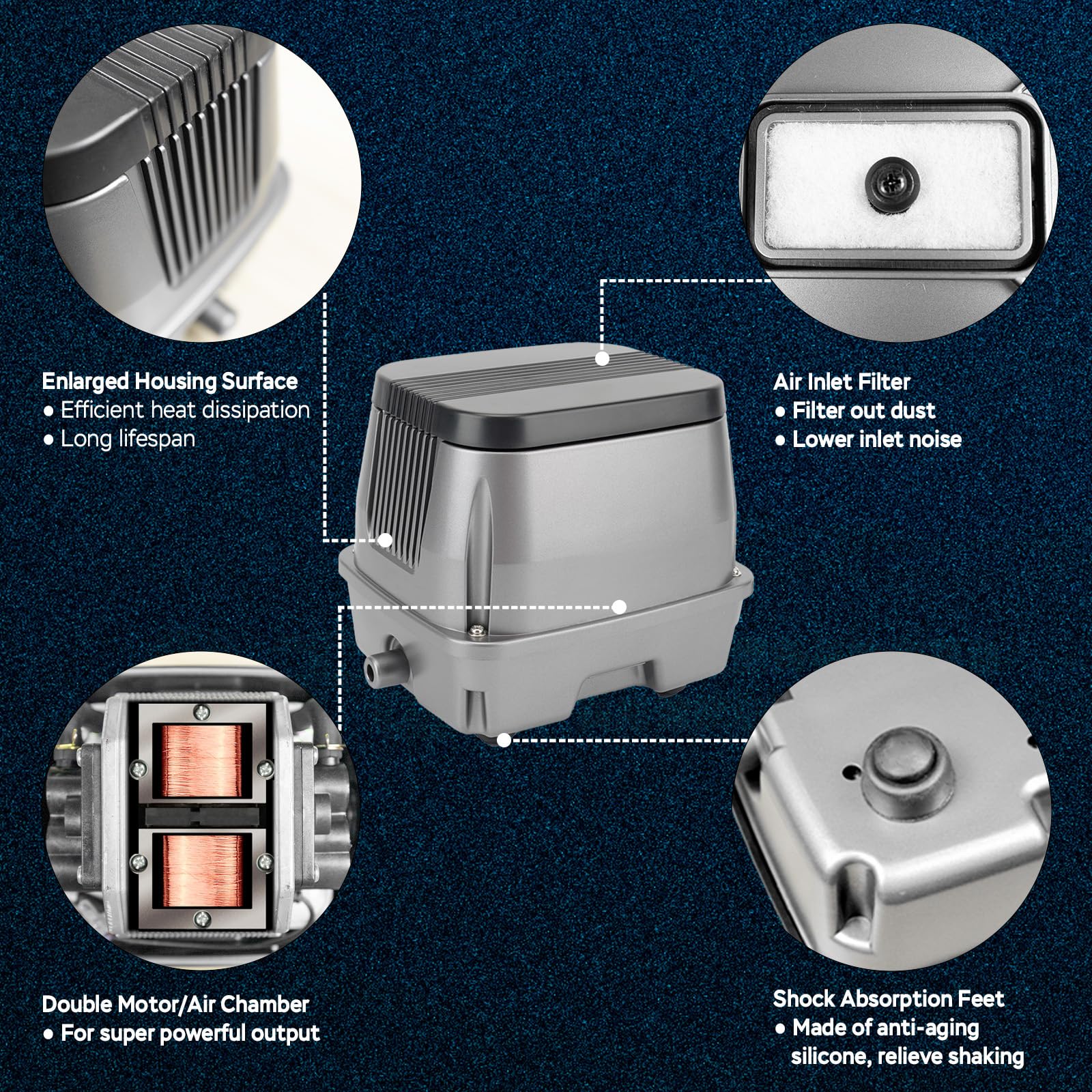 Enlarged Housing Surface
● Efficient heat dissipation
● Long lifespan

Air Inlet Filter
● Filter out dust
● Lower inlet noise

Double Motor/Air Chamber
● For super powerful output

Shock Absorption Feet
● Made of anti-aging silicone, relieve shaking