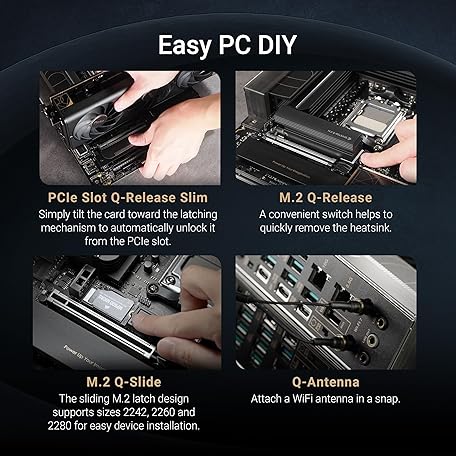 Easy PC DIY

PCIe Slot Q-Release Slim
Simply tilt the card toward the latching mechanism to automatically unlock it from the PCIe slot.

M.2 Q-Release
A convenient switch helps to quickly remove the heatsink.

M.2 Q-Slide
The sliding M.2 latch design supports sizes 2242, 2260 and 2280 for easy device installation.

Q-Antenna
Attach a WiFi antenna in a snap.