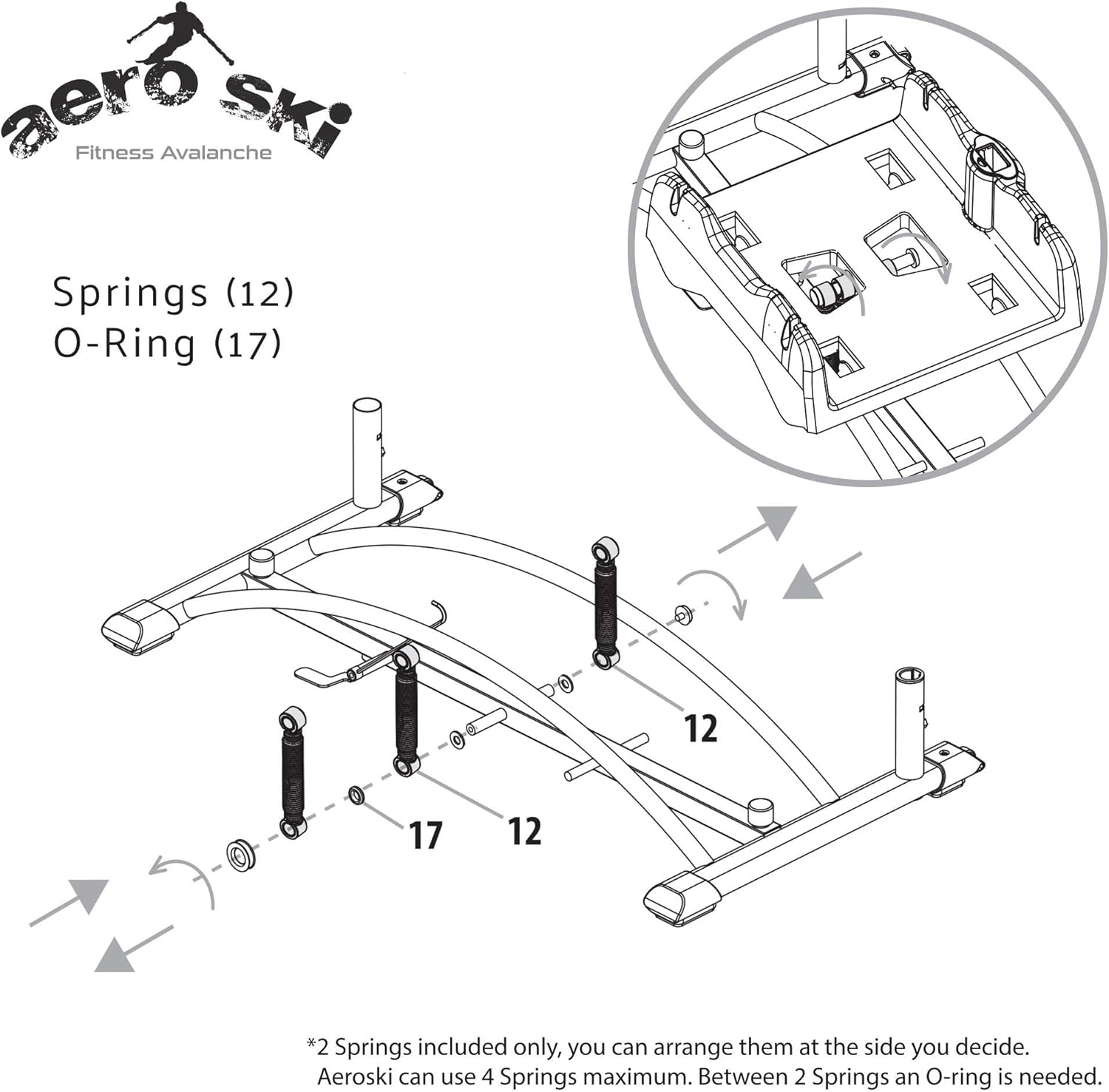 aero ski
Fitness Avalanche

Springs (12)
O-Ring (17)

12

17

12

*2 Springs included only, you can arrange them at the side you decide. Aeroski can use 4 Springs maximum. Between 2 Springs an O-ring is needed.