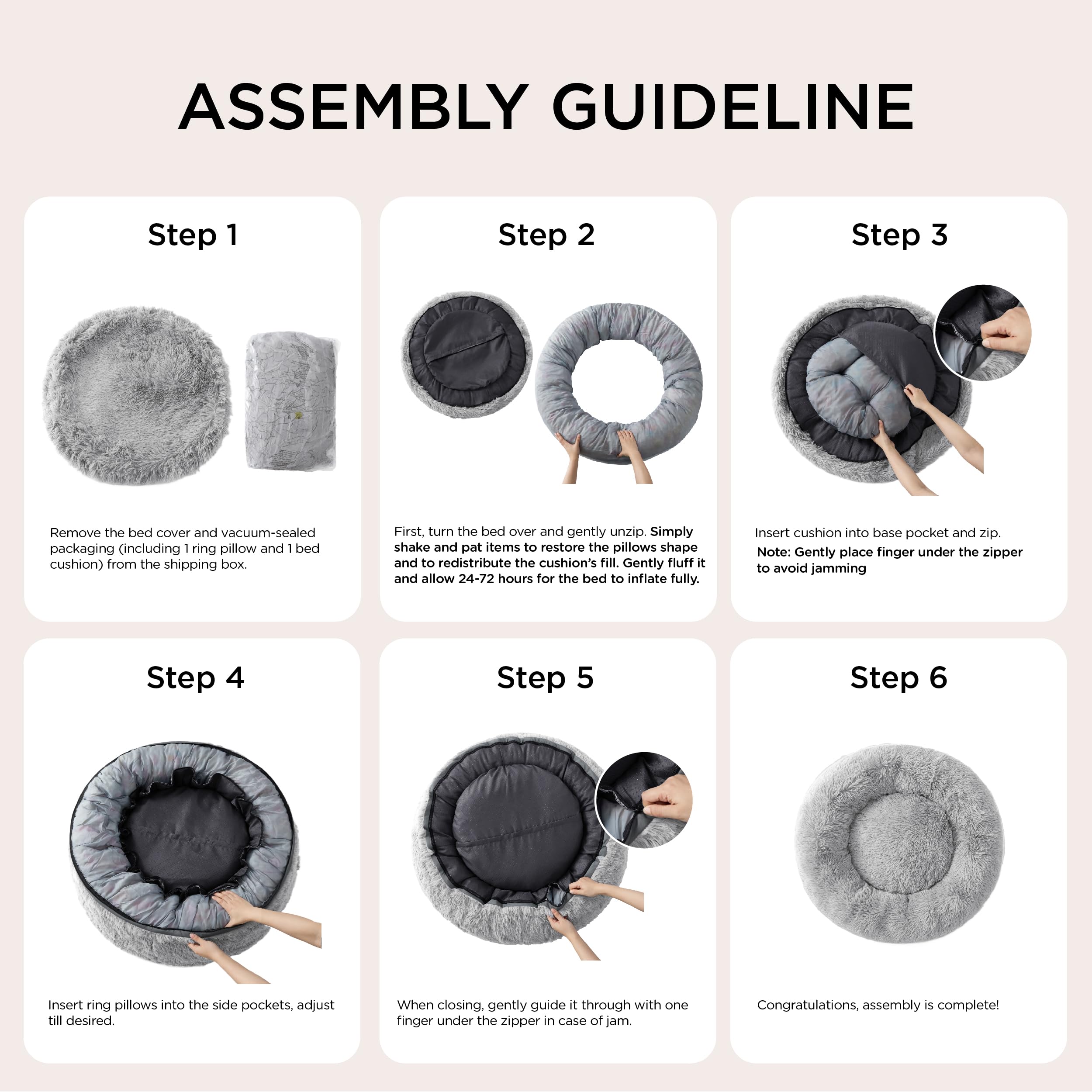 ASSEMBLY GUIDELINE

Step 1

Remove the bed cover and vacuum-sealed packaging (including 1 ring pillow and 1 bed cushion) from the shipping box.

Step 2

First, turn the bed over and gently unzip. Simply shake and pat items to restore the pillows shape and to redistribute the cushion's fill. Gently fluff it and allow 24-72 hours for the bed to inflate fully.

Step 3

Insert cushion into base pocket and zip.

Note: Gently place finger under the zipper to avoid jamming

Step 4

Insert ring pillows into the side pockets, adjust till desired.

Step 5

When closing, gently guide it through with one finger under the zipper in case of jam.

Step 6

Congratulations, assembly is complete!