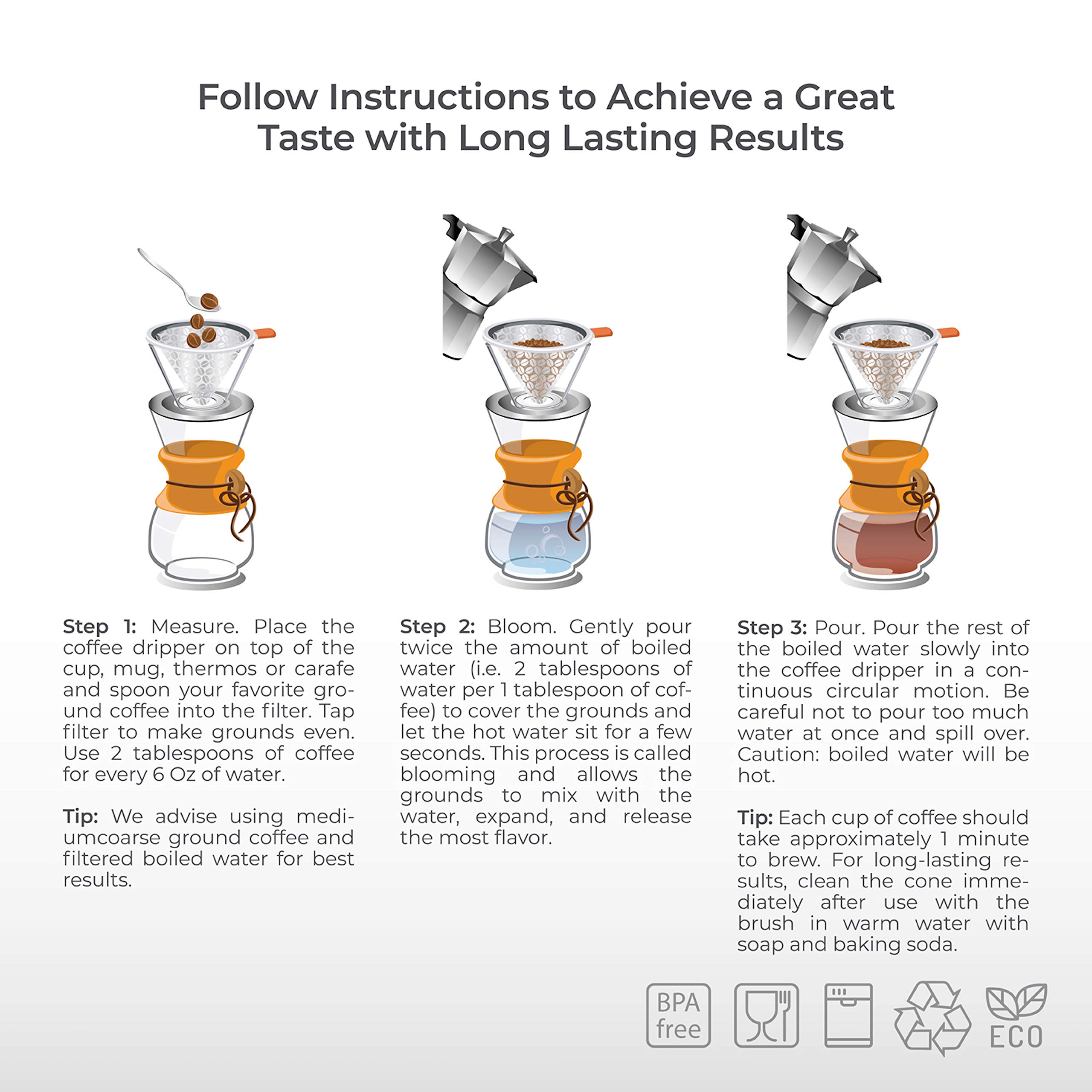 Follow Instructions to Achieve a Great Taste with Long Lasting Results

Step 1: Measure. Place the coffee dripper on top of the cup, mug, thermos or carafe and spoon your favorite ground coffee into the filter. Tap filter to make grounds even. Use 2 tablespoons of coffee for every 6 Oz of water.

Tip: We advise using mediumcoarse ground coffee and filtered boiled water for best results.

Step 2: Bloom. Gently pour twice the amount of boiled water (i.e. 2 tablespoons of water per 1 tablespoon of coffee) to cover the grounds and let the hot water sit for a few seconds. This process is called blooming and allows the grounds to mix with the water, expand, and release the most flavor.

Step 3: Pour. Pour the rest of the boiled water slowly into the coffee dripper in a continuous circular motion. Be careful not to pour too much water at once and spill over. Caution: boiled water will be hot.

Tip: Each cup of coffee should take approximately 1 minute to brew. For long-lasting results, clean the cone immediately after use with the brush in warm water with soap and baking soda.

BPA free

ECO