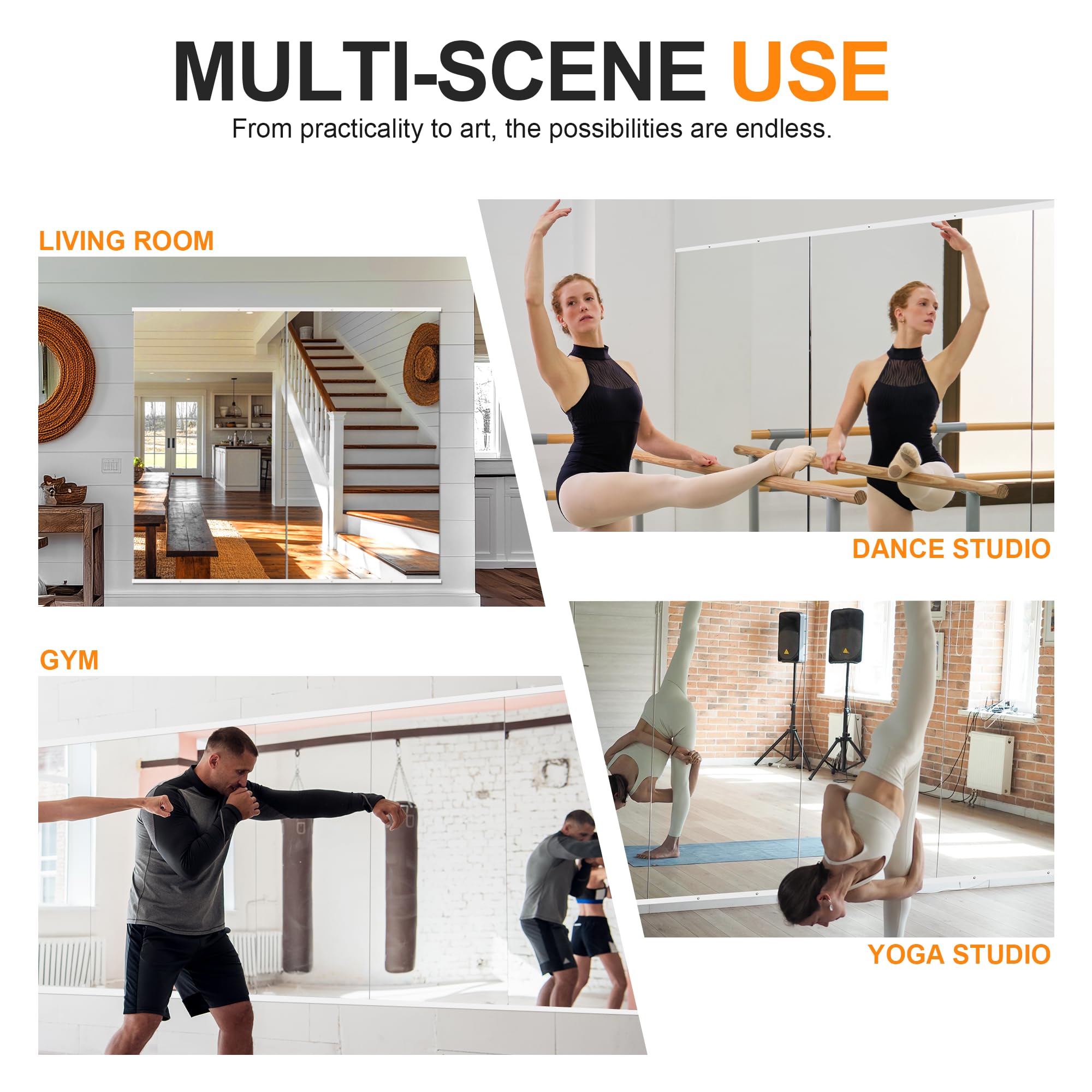 MULTI-SCENE USE
From practicality to art, the possibilities are endless.

LIVING ROOM

DANCE STUDIO

GYM

YOGA STUDIO