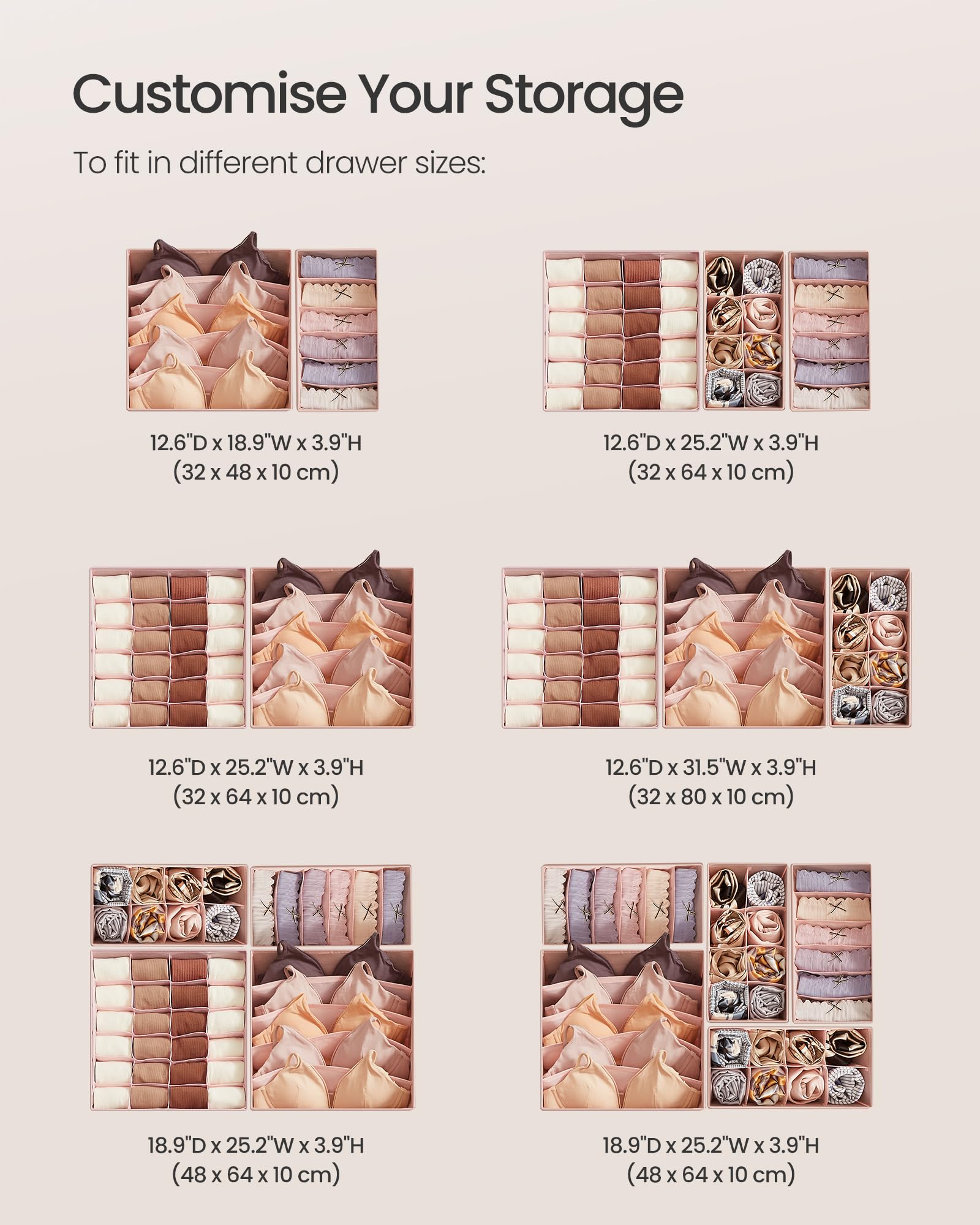 Customise Your Storage

To fit in different drawer sizes:

12.6"D x 18.9"W x 3.9"H
(32 x 48 x 10 cm)

12.6"D x 25.2"W x 3.9"H
(32 x 64 x 10 cm)

12.6"D x 25.2"W x 3.9"H
(32 x 64 x 10 cm)

12.6"D x 31.5"W x 3.9"H
(32 x 80 x 10 cm)

18.9"D x 25.2"W x 3.9"H
(48 x 64 x 10 cm)

18.9"D x 25.2"W x 3.9"H
(48 x 64 x 10 cm)