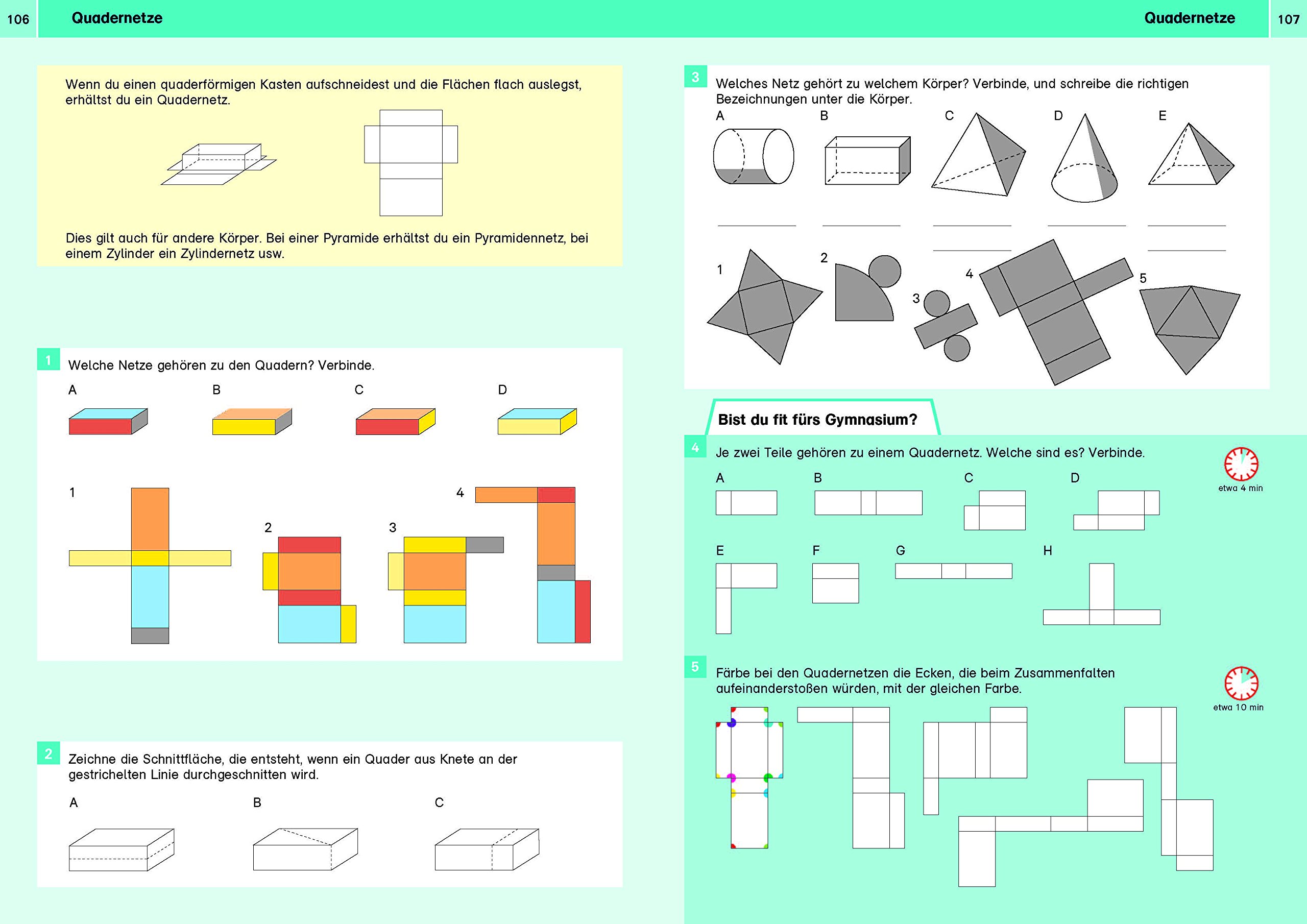 106 Quadernetze

Wenn du einen quaderförmigen Kasten aufschneidest und die Flächen flach auslegst, erhältst du ein Quadernetz.

Dies gilt auch für andere Körper. Bei einer Pyramide erhältst du ein Pyramidennetz, bei einem Zylinder ein Zylindernetz usw.

1 Welche Netze gehören zu den Quadern? Verbinde.

A B C D

1 2 3 4

2 Zeichne die Schnittfläche, die entsteht, wenn ein Quader aus Knete an der gestrichelten Linie durchgeschnitten wird.

A B C

Quadernetze 107

3 Welches Netz gehört zu welchem Körper? Verbinde, und schreibe die richtigen Bezeichnungen unter die Körper.

A B C D E

1 2 3 4 5

Bist du fit fürs Gymnasium?

4 Je zwei Teile gehören zu einem Quadernetz. Welche sind es? Verbinde.

etwa 4 min

A B C D

E F G H

5 Färbe bei den Quadernetzen die Ecken, die beim Zusammenfalten aufeinanderstoßen würden, mit der gleichen Farbe.

etwa 10 min