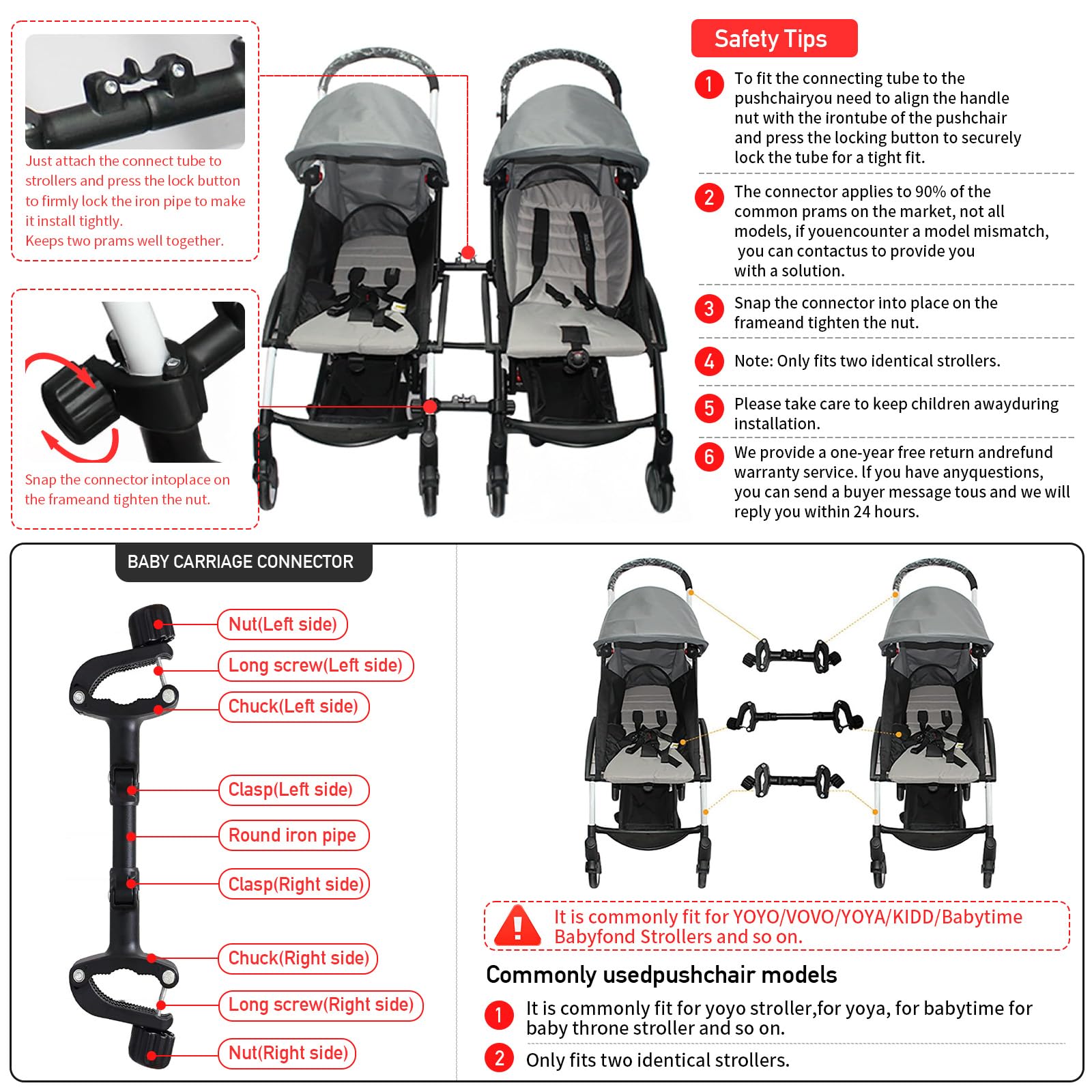 Just attach the connect tube to strollers and press the lock button to firmly lock the iron pipe to make it install tightly.
Keeps two prams well together.

Snap the connector intoplace on the frameand tighten the nut.

Safety Tips

1 To fit the connecting tube to the pushchairyou need to align the handle nut with the irontube of the pushchair and press the locking button to securely lock the tube for a tight fit.

2 The connector applies to 90% of the common prams on the market, not all models, if youencounter a model mismatch, you can contactus to provide you with a solution.

3 Snap the connector into place on the frameand tighten the nut.

4 Note: Only fits two identical strollers.

5 Please take care to keep children awayduring installation.

6 We provide a one-year free return andrefund warranty service. If you have anyquestions, you can send a buyer message tous and we will reply you within 24 hours.

BABY CARRIAGE CONNECTOR

Nut(Left side)
Long screw(Left side)
Chuck(Left side)
Clasp(Left side)
Round iron pipe
Clasp(Right side)
Chuck(Right side)
Long screw(Right side)
Nut(Right side)

It is commonly fit for YOYO/VOVO/YOYA/KIDD/Babytime Babyfond Strollers and so on.

Commonly usedpushchair models

1 It is commonly fit for yoyo stroller,for yoya, for babytime for baby throne stroller and so on.

2 Only fits two identical strollers.