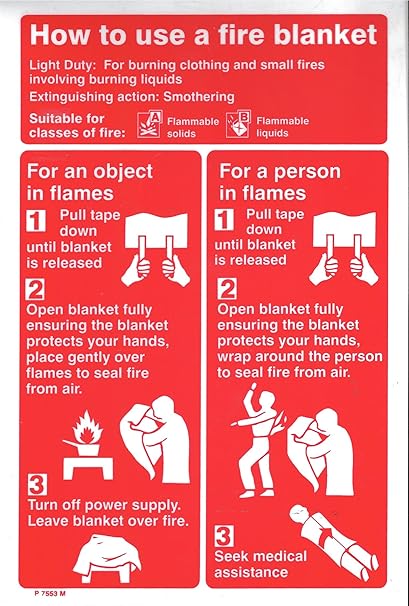 How to use a fire blanket

Light Duty: For burning clothing and small fires involving burning liquids

Extinguishing action: Smothering

Suitable for classes of fire: A Flammable solids B Flammable liquids

For an object in flames

1 Pull tape down until blanket is released

2 Open blanket fully ensuring the blanket protects your hands, place gently over flames to seal fire from air.

3 Turn off power supply. Leave blanket over fire.

For a person in flames

1 Pull tape down until blanket is released

2 Open blanket fully ensuring the blanket protects your hands, wrap around the person to seal fire from air.

3 Seek medical assistance

P 7553 M