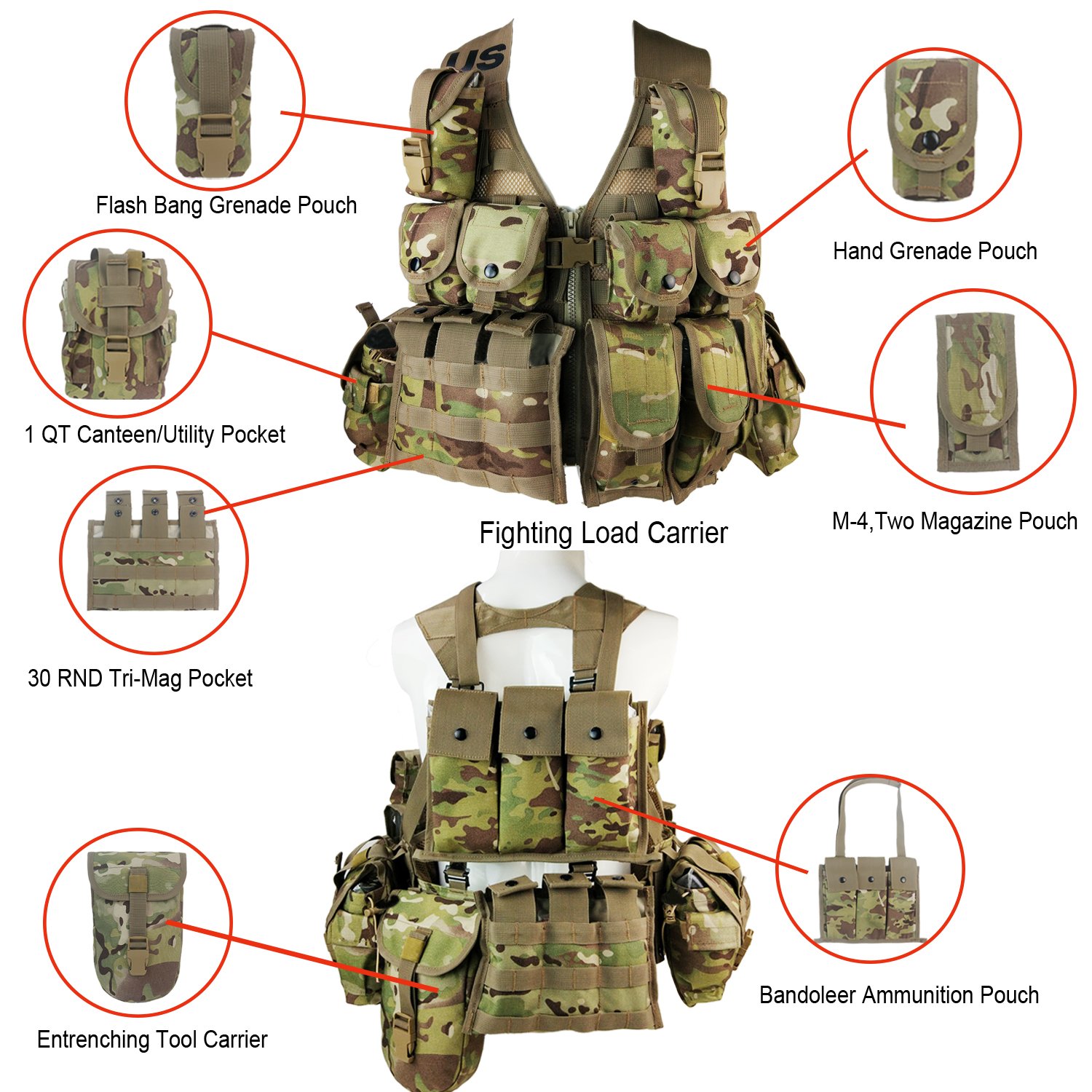 US

Flash Bang Grenade Pouch

Hand Grenade Pouch

1 QT Canteen/Utility Pocket

M-4,Two Magazine Pouch

Fighting Load Carrier

30 RND Tri-Mag Pocket

Bandoleer Ammunition Pouch

Entrenching Tool Carrier