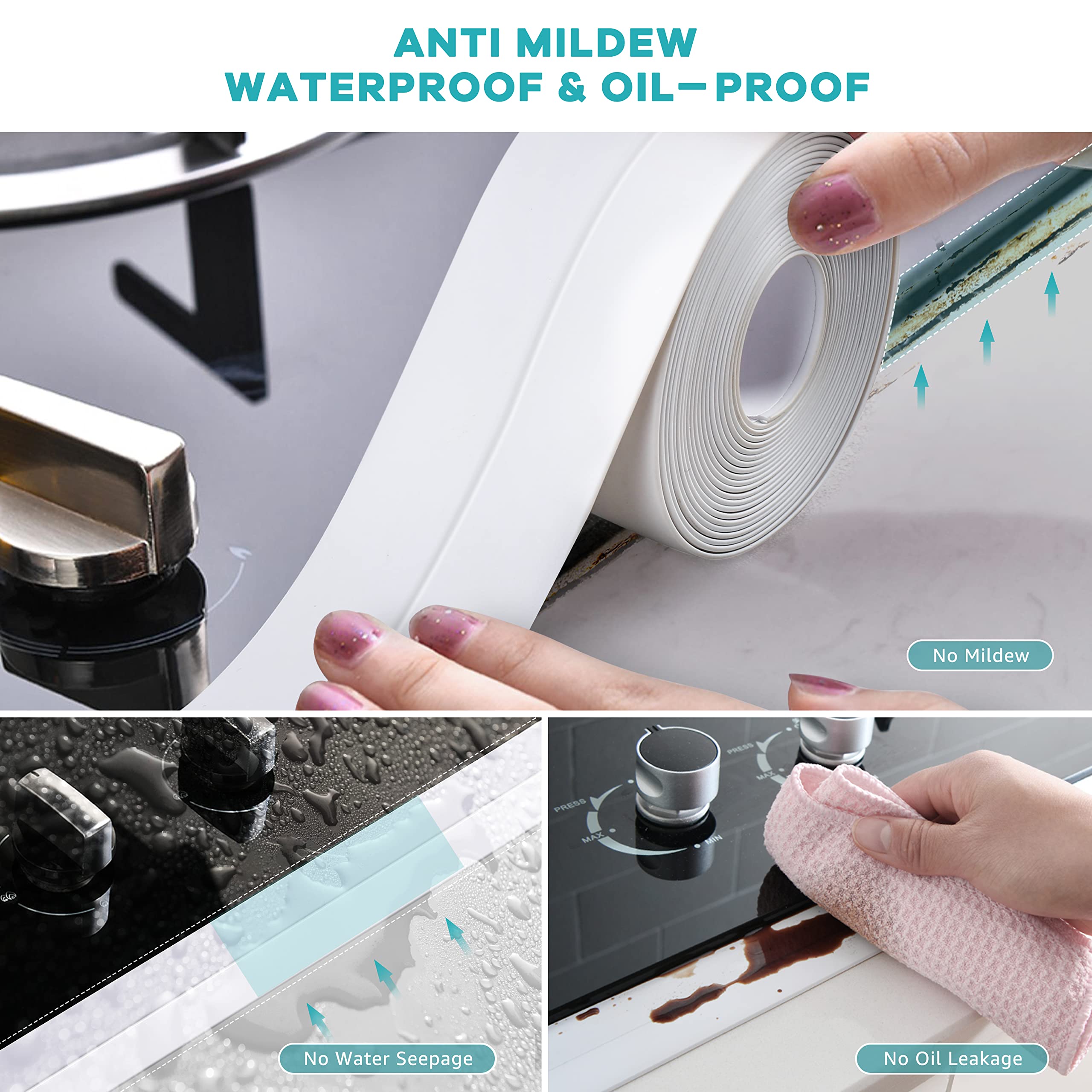 ANTI MILDEW
WATERPROOF & OIL—PROOF

No Mildew

No Water Seepage

PRESS
MAX
MIN
PRESS
MAX

No Oil Leakage