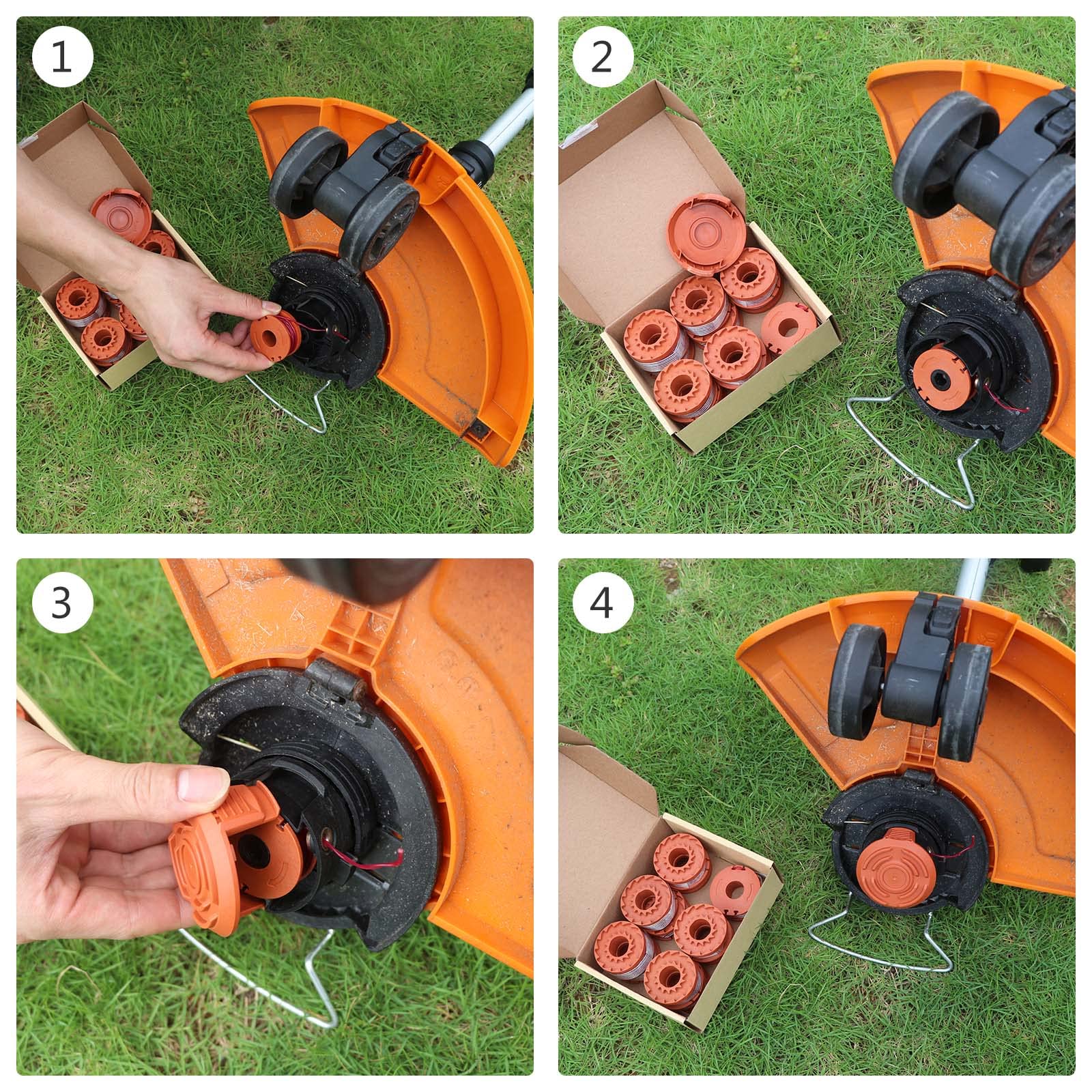 1

2

3

4