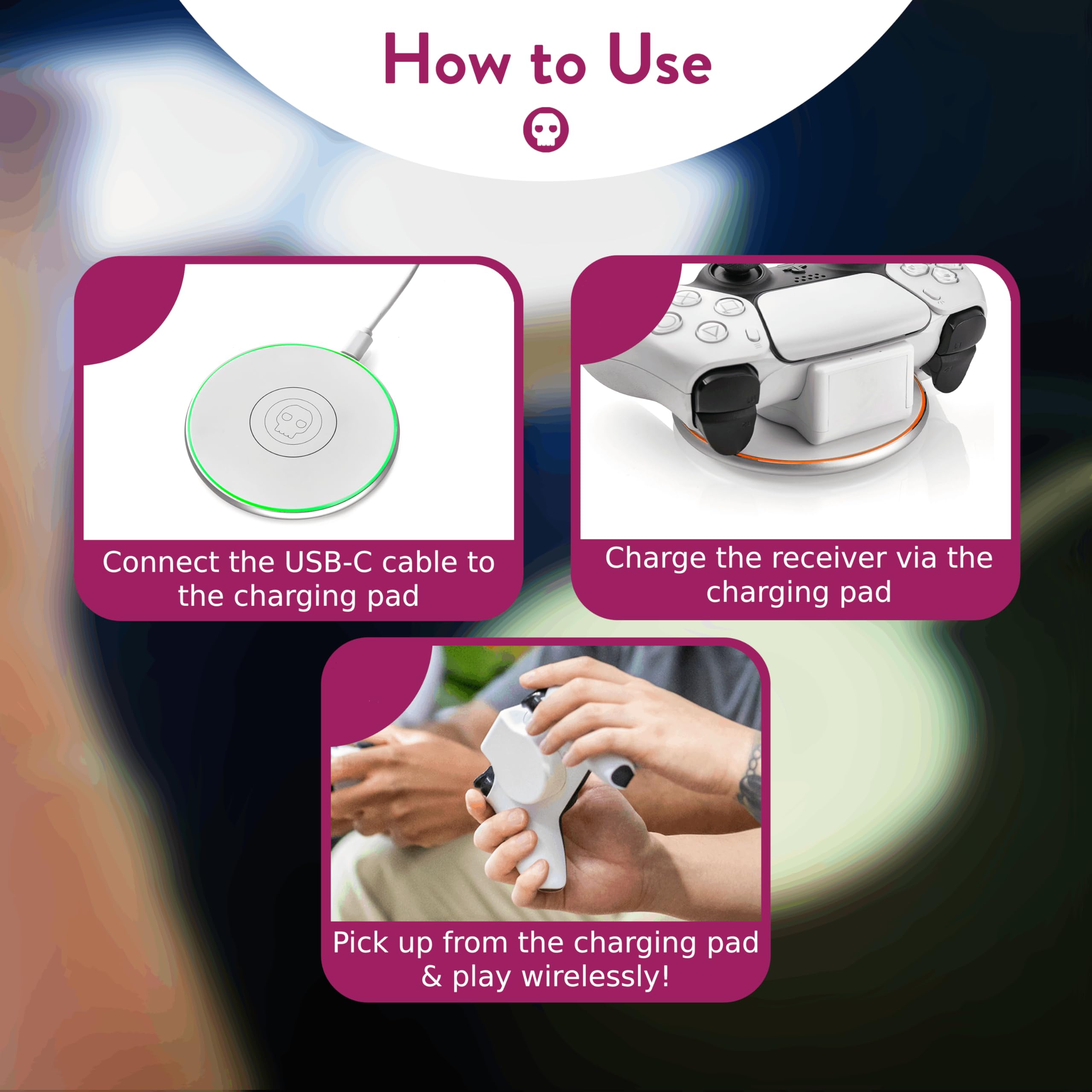 How to Use

Connect the USB-C cable to the charging pad

Charge the receiver via the charging pad

Pick up from the charging pad & play wirelessly!