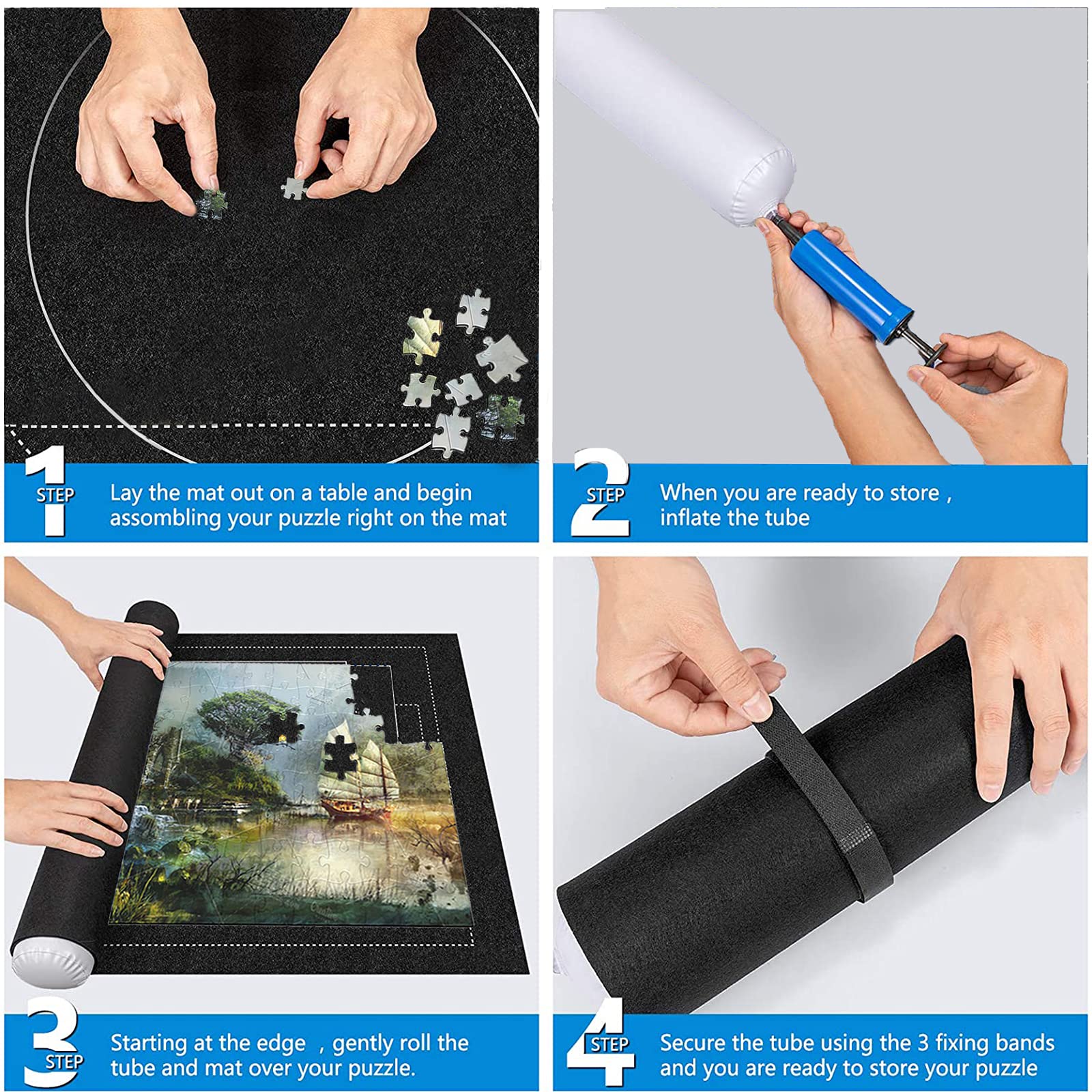 1 STEP Lay the mat out on a table and begin assombling your puzzle right on the mat

2 STEP When you are ready to store , inflate the tube

3 STEP Starting at the edge , gently roll the tube and mat over your puzzle.

4 STEP Secure the tube using the 3 fixing bands and you are ready to store your puzzle