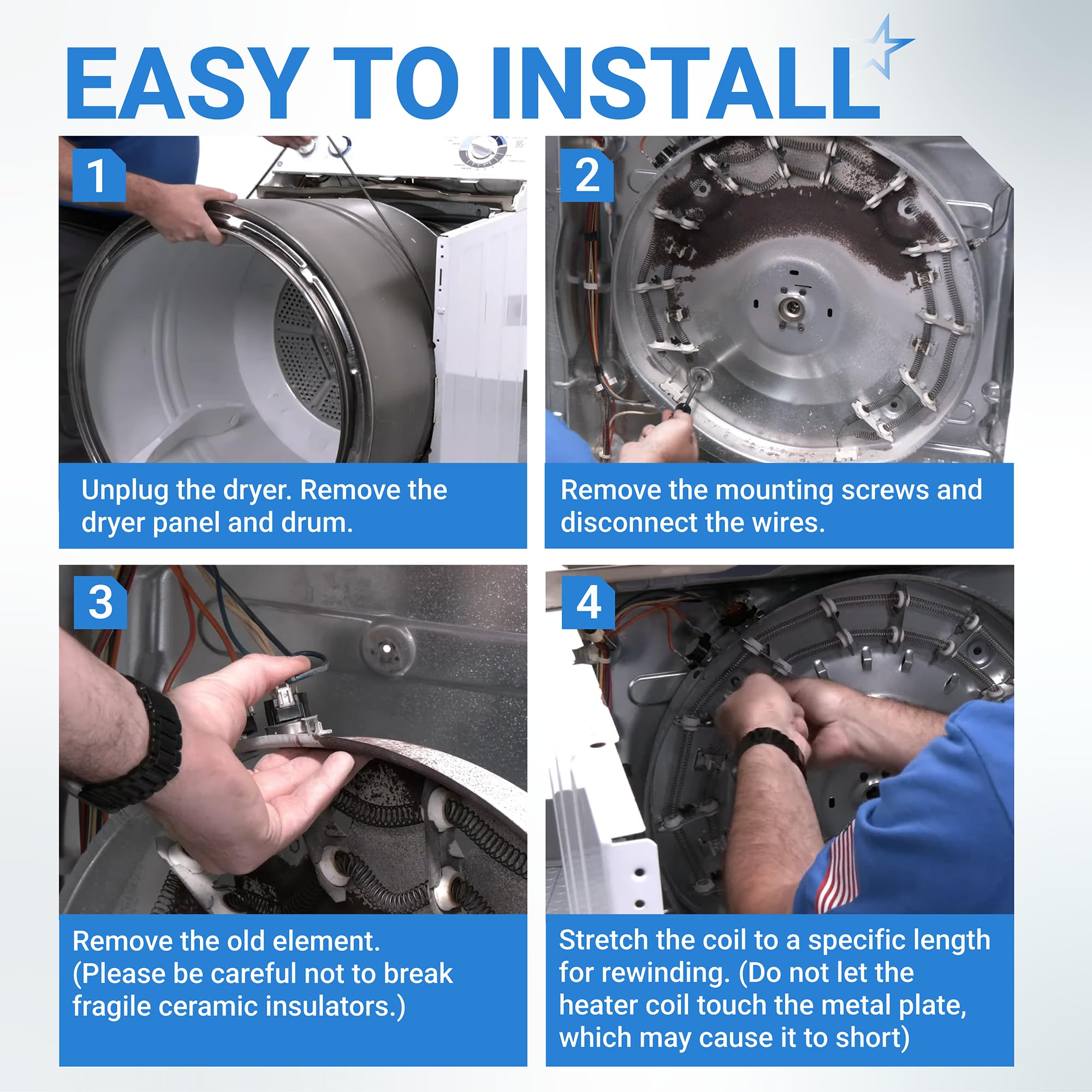 EASY TO INSTALL

1

Unplug the dryer. Remove the dryer panel and drum.

2

Remove the mounting screws and disconnect the wires.

3

Remove the old element. (Please be careful not to break fragile ceramic insulators.)

4

Stretch the coil to a specific length for rewinding. (Do not let the heater coil touch the metal plate, which may cause it to short)