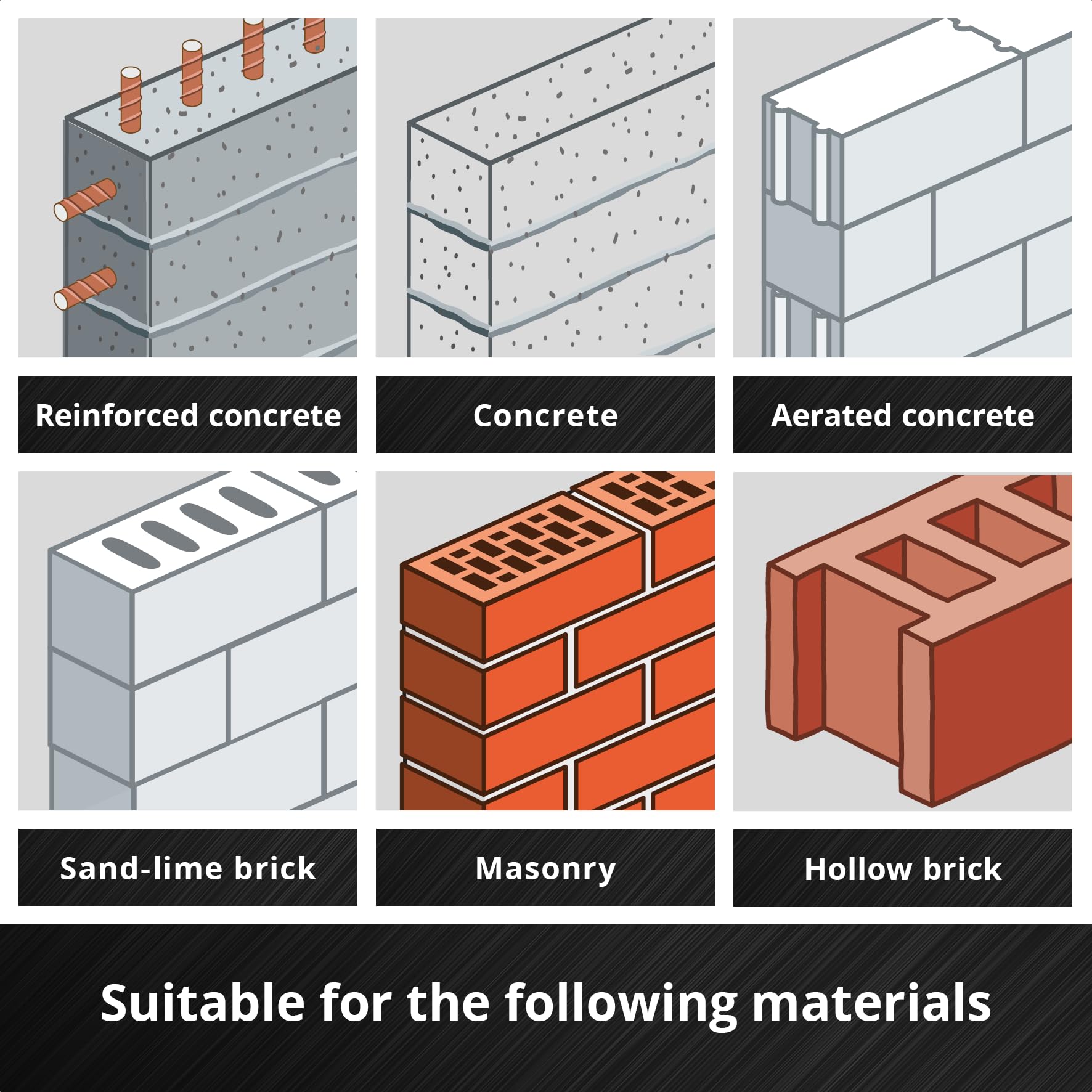 Reinforced concrete

Concrete

Aerated concrete

Sand-lime brick

Masonry

Hollow brick

Suitable for the following materials