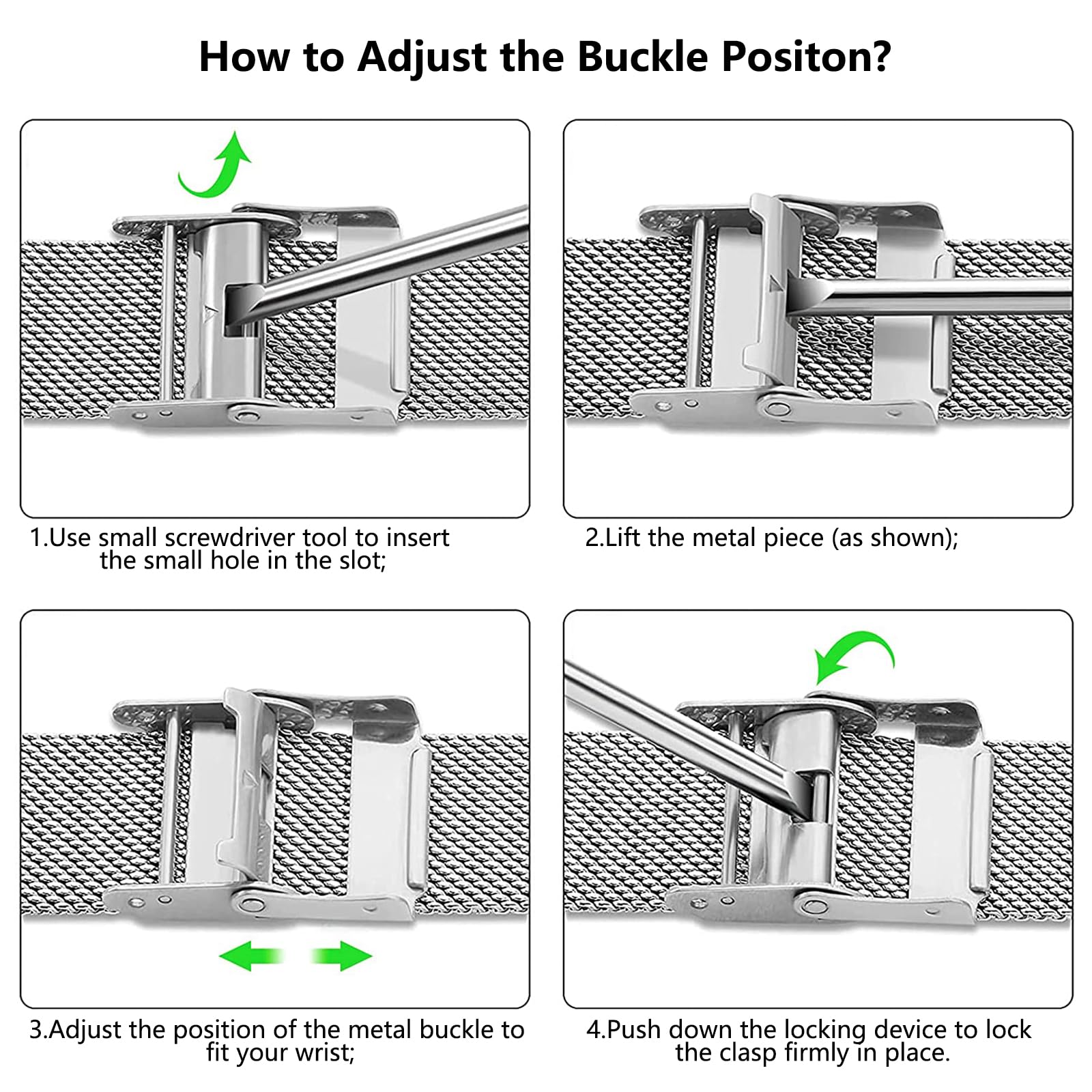 How to Adjust the Buckle Positon?

1.Use small screwdriver tool to insert the small hole in the slot;

2.Lift the metal piece (as shown);

3.Adjust the position of the metal buckle to fit your wrist;

4.Push down the locking device to lock the clasp firmly in place.