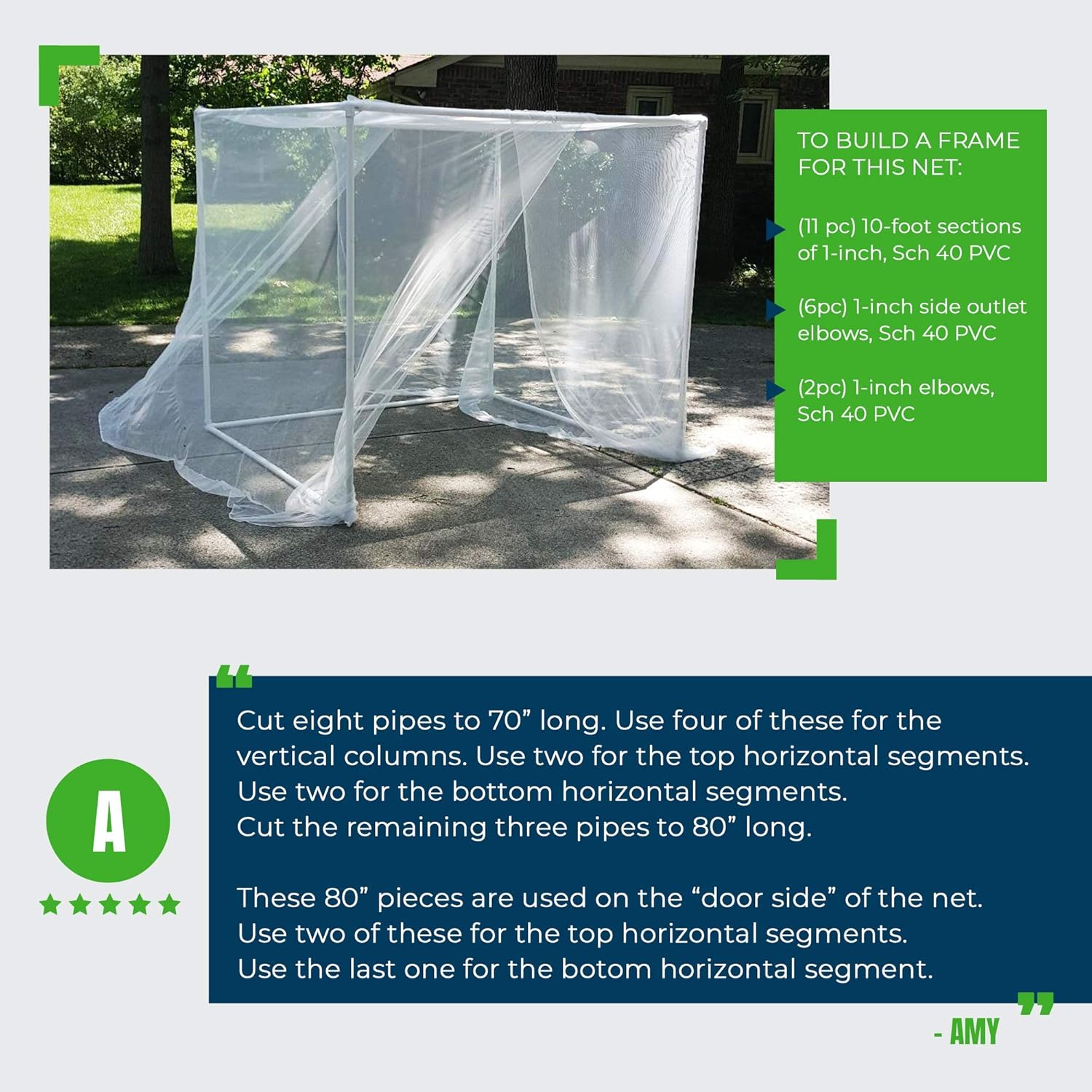 TO BUILD A FRAME FOR THIS NET:

(11 pc) 10-foot sections of 1-inch, Sch 40 PVC

(6pc) 1-inch side outlet elbows, Sch 40 PVC

(2pc) 1-inch elbows, Sch 40 PVC

A

“

Cut eight pipes to 70” long. Use four of these for the vertical columns. Use two for the top horizontal segments. Use two for the bottom horizontal segments. Cut the remaining three pipes to 80” long.

These 80” pieces are used on the “door side” of the net. Use two of these for the top horizontal segments. Use the last one for the botom horizontal segment.

”

- AMY