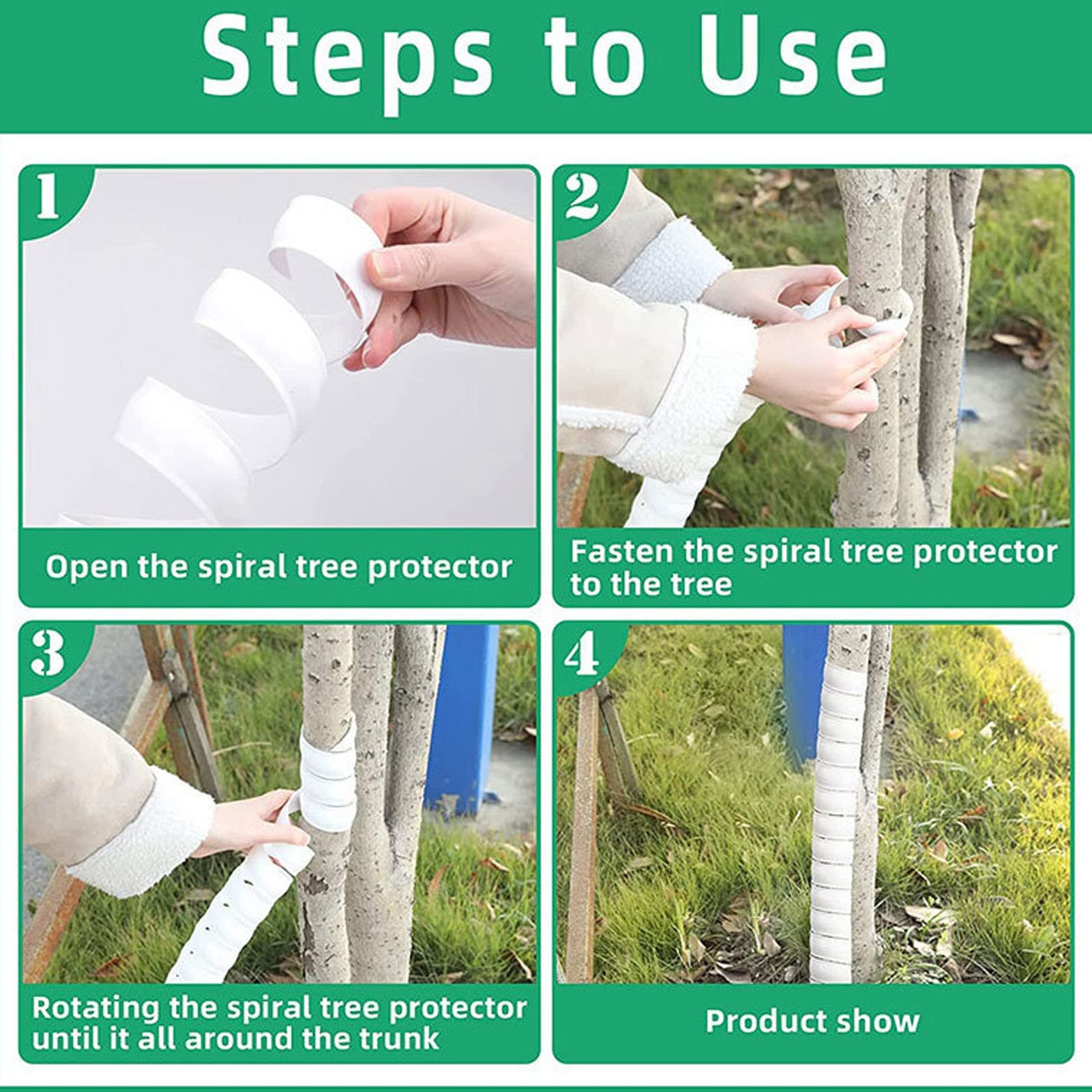 Steps to Use

1

Open the spiral tree protector

2

Fasten the spiral tree protector to the tree

3

Rotating the spiral tree protector until it all around the trunk

4

Product show