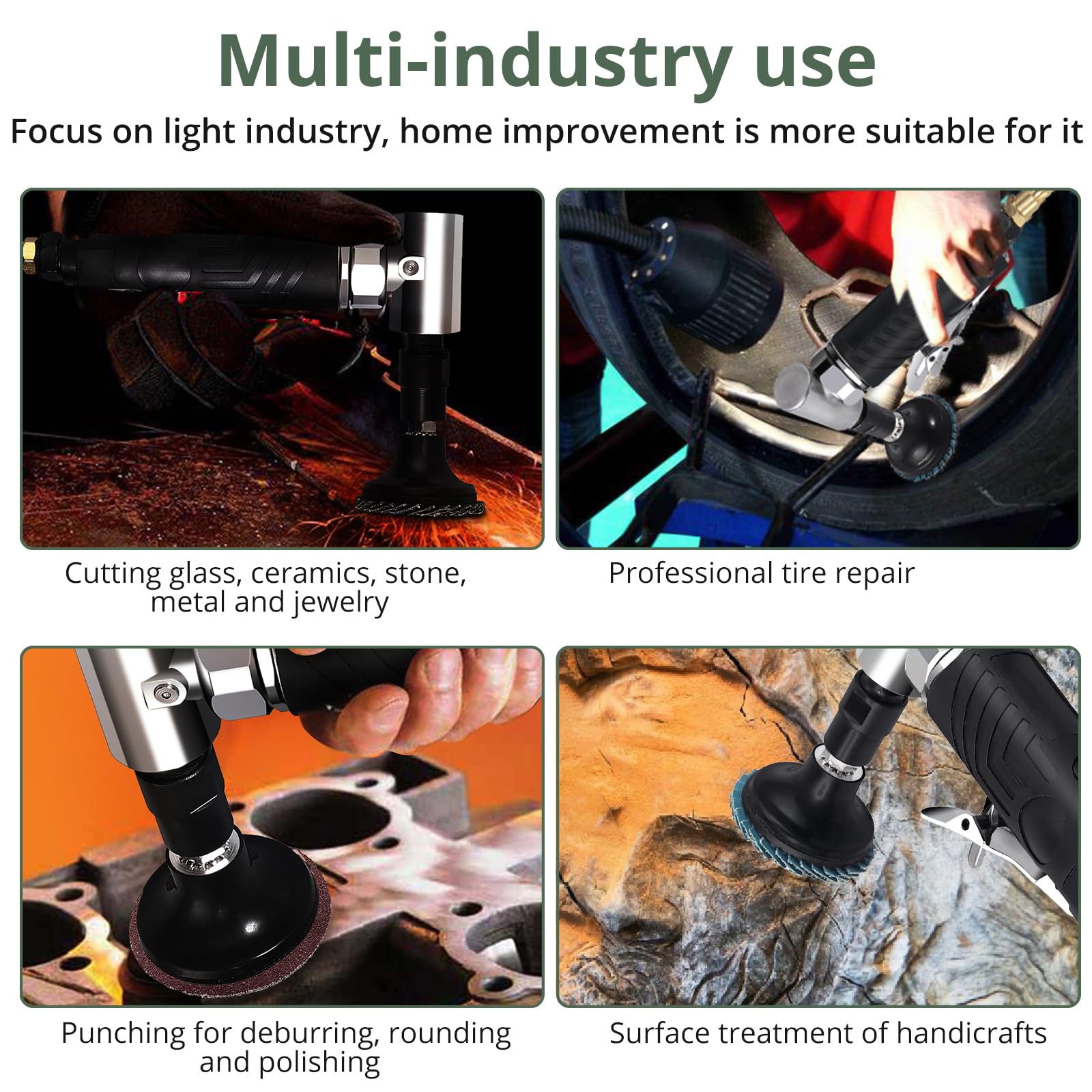 Multi-industry use

Focus on light industry, home improvement is more suitable for it

Cutting glass, ceramics, stone, metal and jewelry

Professional tire repair

Punching for deburring, rounding and polishing

Surface treatment of handicrafts