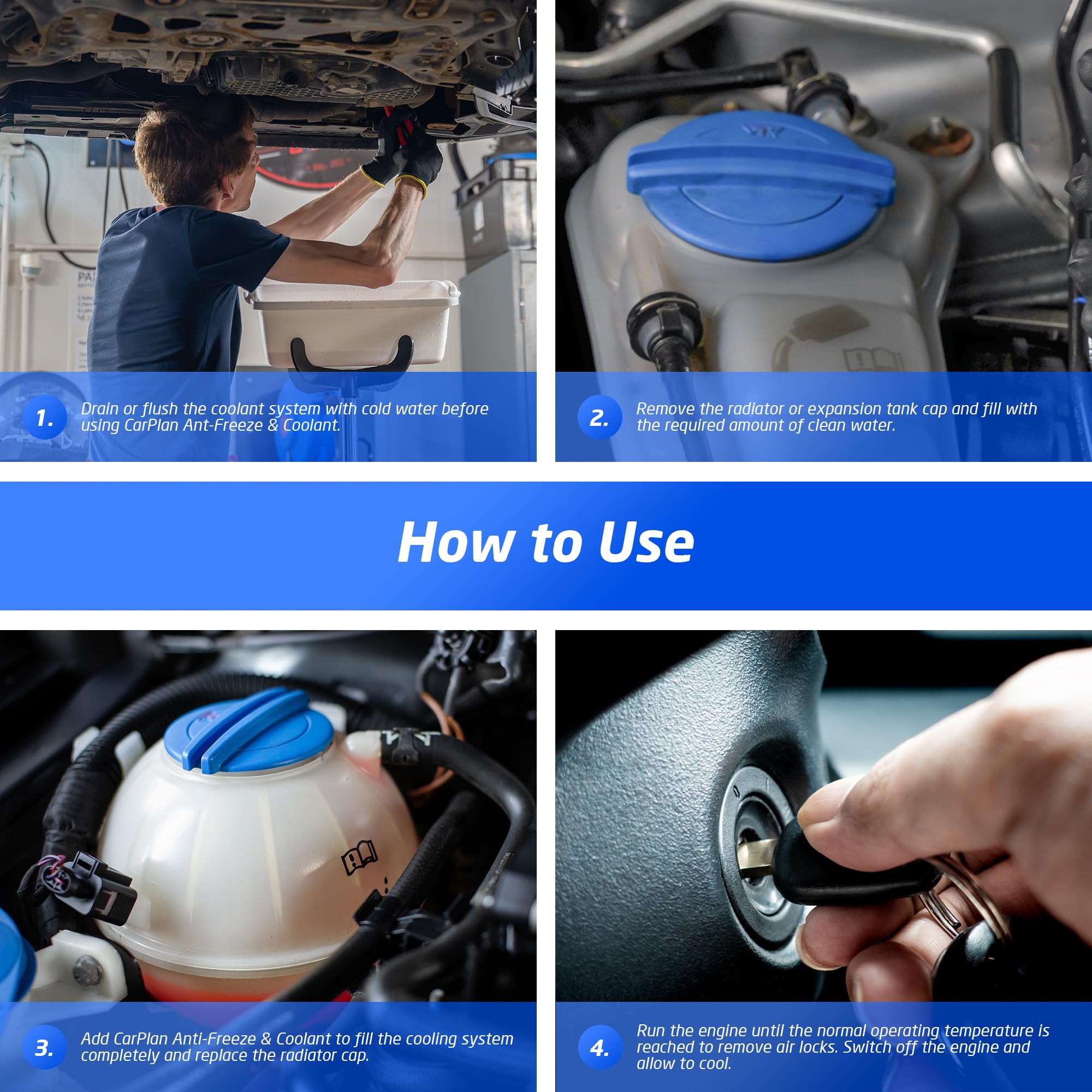 1. Drain or flush the coolant system with cold water before using CarPlan Ant-Freeze & Coolant.

2. Remove the radiator or expansion tank cap and fill with the required amount of clean water.

How to Use

3. Add CarPlan Anti-Freeze & Coolant to fill the cooling system completely and replace the radiator cap.

4. Run the engine until the normal operating temperature is reached to remove air locks. Switch off the engine and allow to cool.