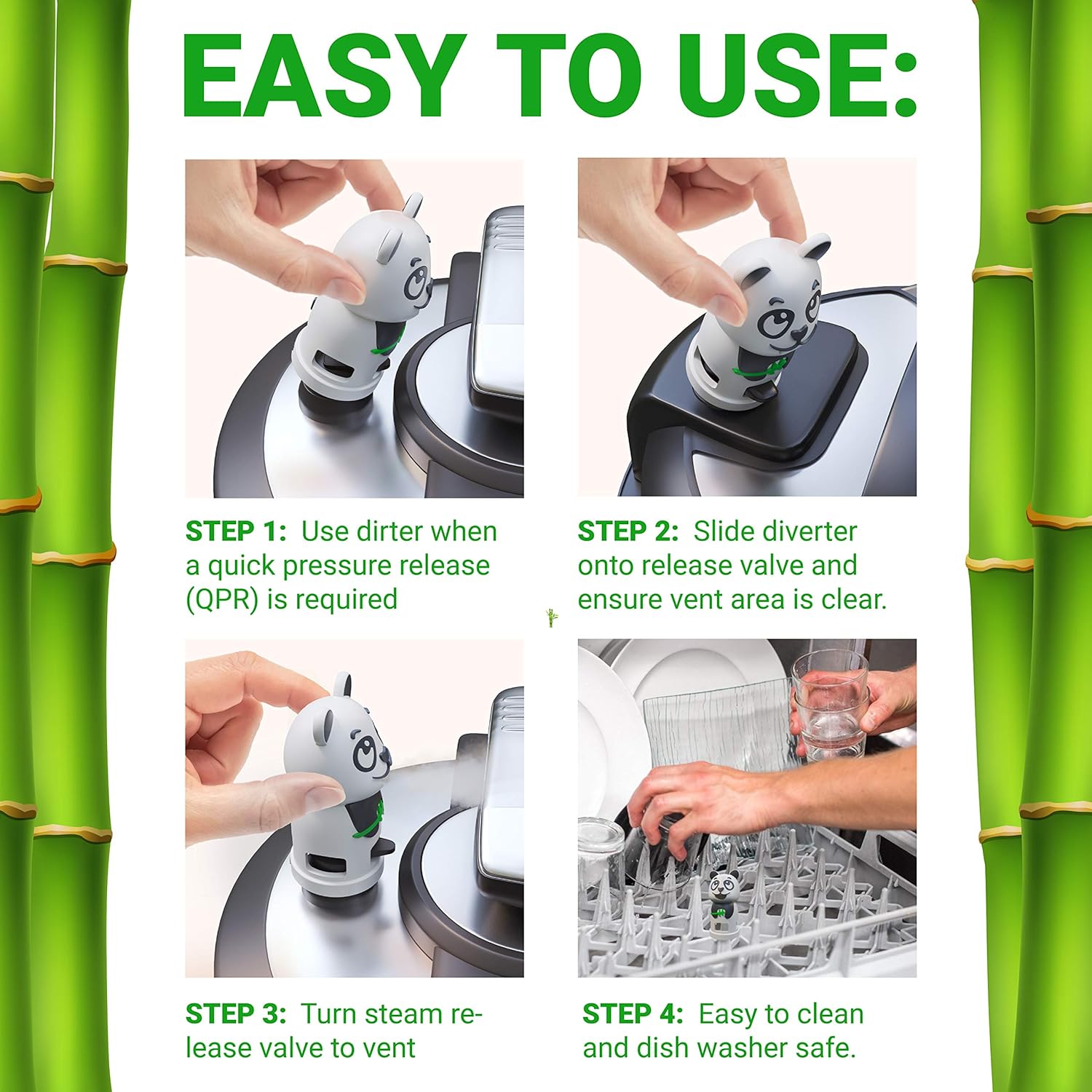 EASY TO USE:

STEP 1: Use dirter when a quick pressure release (QPR) is required

STEP 2: Slide diverter onto release valve and ensure vent area is clear.

STEP 3: Turn steam release valve to vent

STEP 4: Easy to clean and dish washer safe.