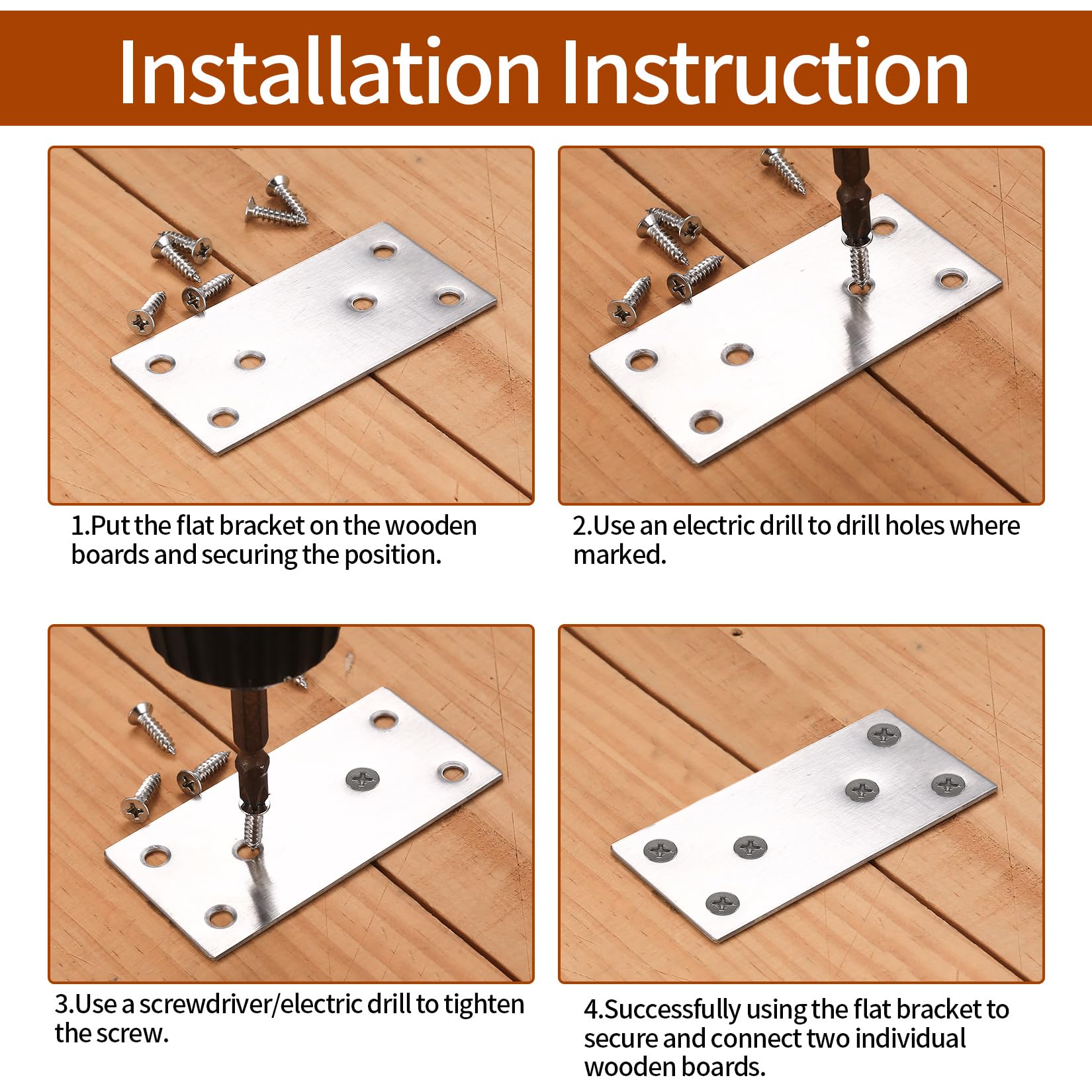 Installation Instruction

1.Put the flat bracket on the wooden boards and securing the position.

2.Use an electric drill to drill holes where marked.

3.Use a screwdriver/electric drill to tighten the screw.

4.Successfully using the flat bracket to secure and connect two individual wooden boards.