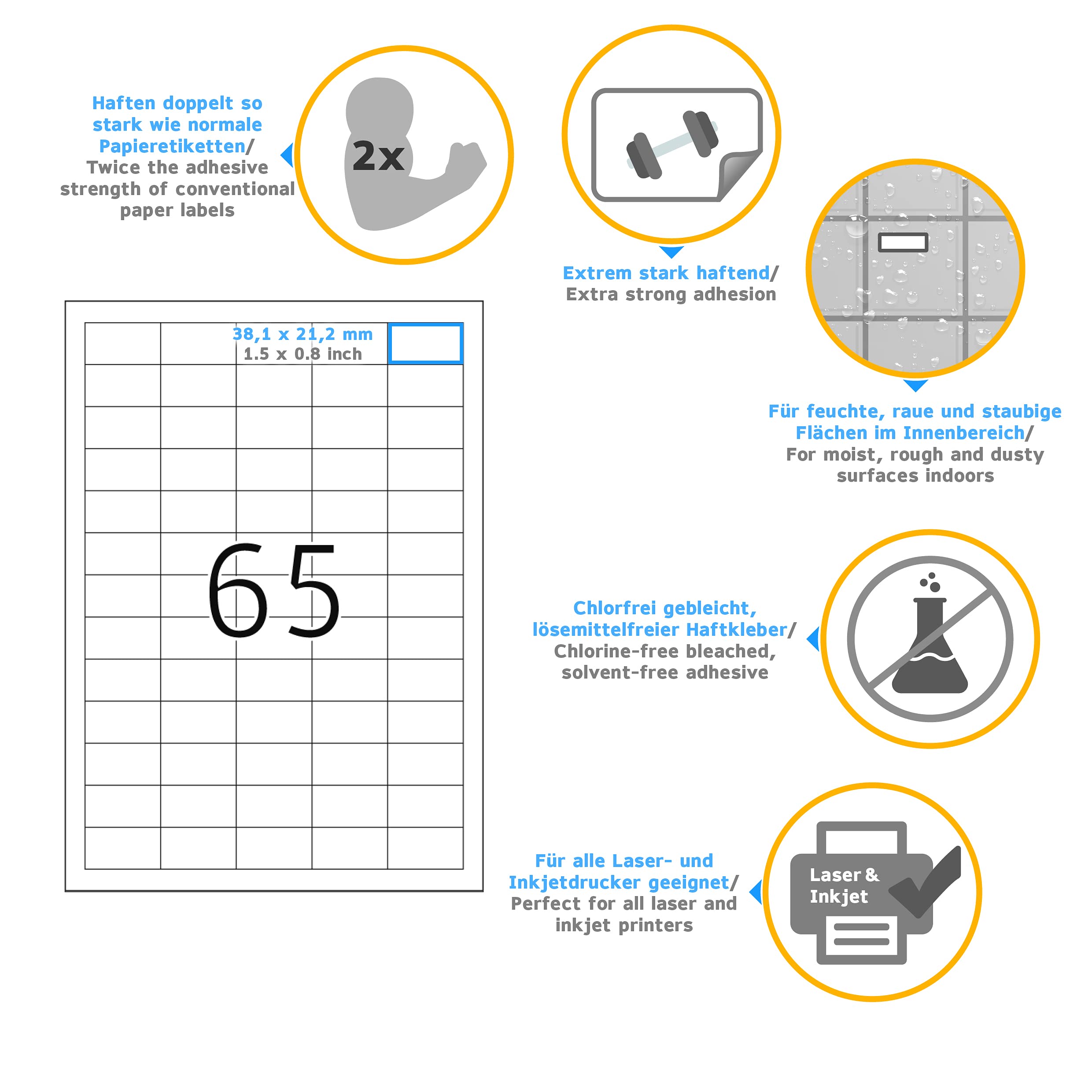 Haften doppelt so stark wie normale Papieretiketten/ Twice the adhesive strength of conventional paper labels

2x

Extrem stark haftend/ Extra strong adhesion

Für feuchte, raue und staubige Flächen im Innenbereich/ For moist, rough and dusty surfaces indoors

38,1 x 21,2 mm
1.5 x 0.8 inch

65

Chlorfrei gebleicht, lösemittelfreier Haftkleber/ Chlorine-free bleached, solvent-free adhesive

Für alle Laser- und Inkjetdrucker geeignet/ Perfect for all laser and inkjet printers

Laser & Inkjet