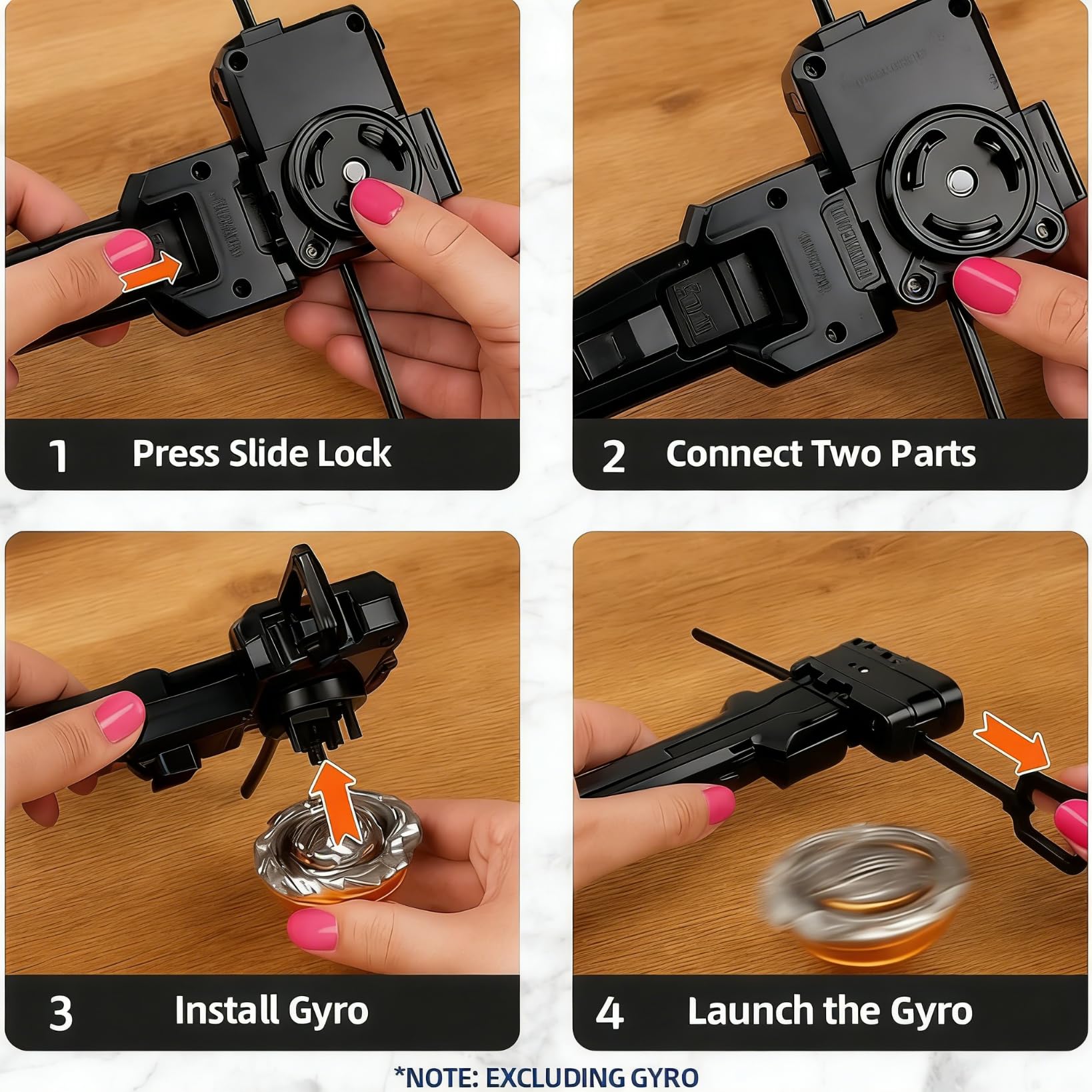 1 Press Slide Lock

2 Connect Two Parts

3 Install Gyro

4 Launch the Gyro

*NOTE: EXCLUDING GYRO